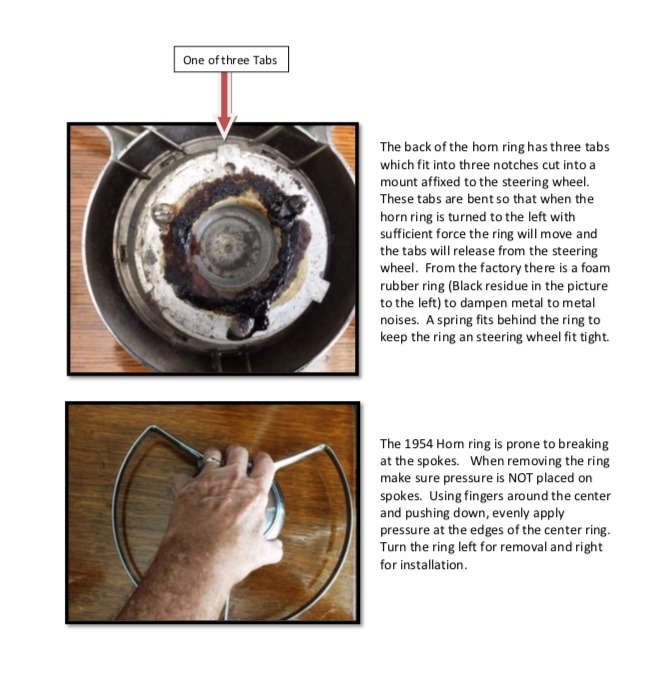 One of three Tabs

The back of the horn ring has three tabs which fit into three notches cut into a mount affixed to the steering wheel. These tabs are bent so that when the horn ring is turned to the left with sufficient force the ring will move and the tabs will release from the steering wheel. From the factory there is a foam rubber ring (Black residue in the picture to the left) to dampen metal to metal noises. A spring fits behind the ring to keep the ring an steering wheel fit tight.

The 1954 Horn ring is prone to breaking at the spokes. When removing the ring make sure pressure is NOT placed on spokes. Using fingers around the center and pushing down, evenly apply pressure at the edges of the center ring. Turn the ring left for removal and right for installation.