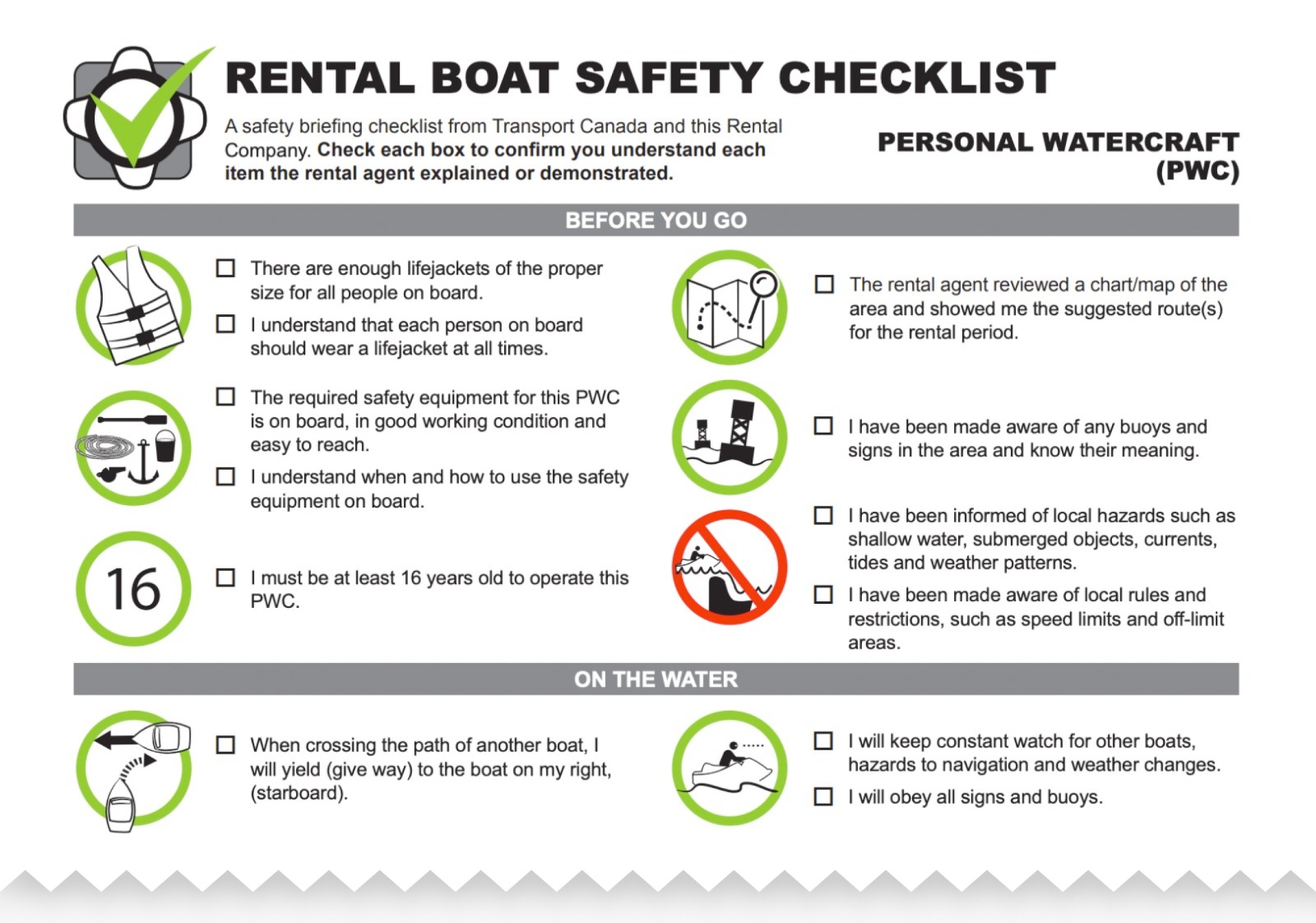 RENTAL BOAT SAFETY CHECKLIST

A safety briefing checklist from Transport Canada and this Rental Company. Check each box to confirm you understand each item the rental agent explained or demonstrated.

PERSONAL WATERCRAFT (PWC)

BEFORE YOU GO

☐ There are enough lifejackets of the proper size for all people on board.

☐ I understand that each person on board should wear a lifejacket at all times.

☐ The required safety equipment for this PWC is on board, in good working condition and easy to reach.

☐ I understand when and how to use the safety equipment on board.

16

☐ I must be at least 16 years old to operate this PWC.

☐ The rental agent reviewed a chart/map of the area and showed me the suggested route(s) for the rental period.

☐ I have been made aware of any buoys and signs in the area and know their meaning.

☐ I have been informed of local hazards such as shallow water, submerged objects, currents, tides and weather patterns.

☐ I have been made aware of local rules and restrictions, such as speed limits and off-limit areas.

ON THE WATER

☐ When crossing the path of another boat, I will yield (give way) to the boat on my right, (starboard).

☐ I will keep constant watch for other boats, hazards to navigation and weather changes.

☐ I will obey all signs and buoys.