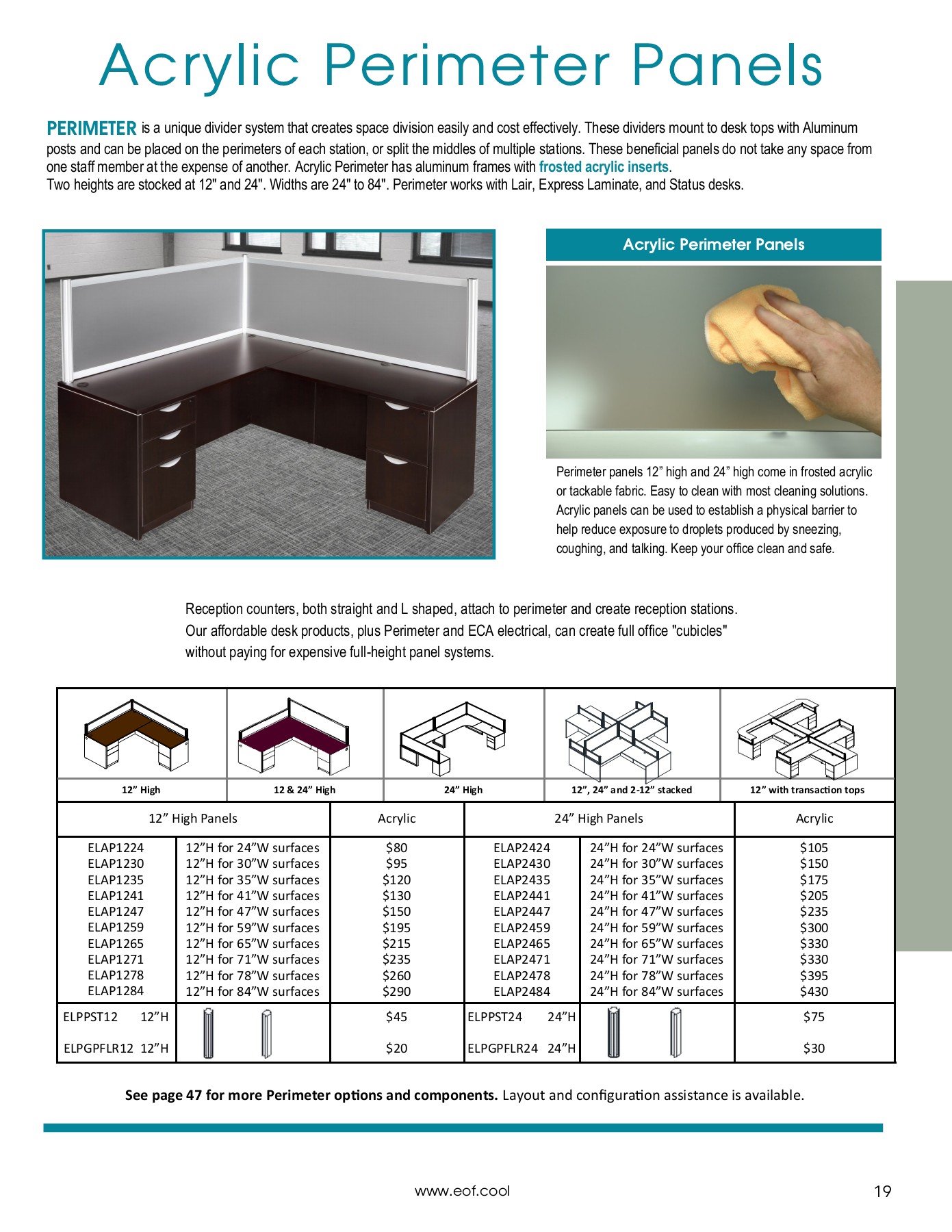 Acrylic Perimeter Panels

PERIMETER is a unique divider system that creates space division easily and cost effectively. These dividers mount to desk tops with Aluminum posts and can be placed on the perimeters of each station, or split the middles of multiple stations. These beneficial panels do not take any space from one staff member at the expense of another. Acrylic Perimeter has aluminum frames with frosted acrylic inserts.
Two heights are stocked at 12" and 24". Widths are 24" to 84". Perimeter works with Lair, Express Laminate, and Status desks.

Acrylic Perimeter Panels

Perimeter panels 12” high and 24” high come in frosted acrylic or tackable fabric. Easy to clean with most cleaning solutions. Acrylic panels can be used to establish a physical barrier to help reduce exposure to droplets produced by sneezing, coughing, and talking. Keep your office clean and safe.

Reception counters, both straight and L shaped, attach to perimeter and create reception stations. Our affordable desk products, plus Perimeter and ECA electrical, can create full office "cubicles" without paying for expensive full-height panel systems.

| 12” High | 12 & 24” High | 24” High | 12”, 24” and 2-12” stacked | 12” with transaction tops |
|---|---|---|---|---|

| 12” High Panels | | Acrylic | 24” High Panels | | Acrylic |
|---|---|---|---|---|---|
| ELAP1224 | 12”H for 24”W surfaces | $80 | ELAP2424 | 24”H for 24”W surfaces | $105 |
| ELAP1230 | 12”H for 30”W surfaces | $95 | ELAP2430 | 24”H for 30”W surfaces | $150 |
| ELAP1235 | 12”H for 35”W surfaces | $120 | ELAP2435 | 24”H for 35”W surfaces | $175 |
| ELAP1241 | 12”H for 41”W surfaces | $130 | ELAP2441 | 24”H for 41”W surfaces | $205 |
| ELAP1247 | 12”H for 47”W surfaces | $150 | ELAP2447 | 24”H for 47”W surfaces | $235 |
| ELAP1259 | 12”H for 59”W surfaces | $195 | ELAP2459 | 24”H for 59”W surfaces | $300 |
| ELAP1265 | 12”H for 65”W surfaces | $215 | ELAP2465 | 24”H for 65”W surfaces | $330 |
| ELAP1271 | 12”H for 71”W surfaces | $235 | ELAP2471 | 24”H for 71”W surfaces | $330 |
| ELAP1278 | 12”H for 78”W surfaces | $260 | ELAP2478 | 24”H for 78”W surfaces | $395 |
| ELAP1284 | 12”H for 84”W surfaces | $290 | ELAP2484 | 24”H for 84”W surfaces | $430 |
| ELPPST12 12”H | | $45 | ELPPST24 24”H | | $75 |
| ELPGPFLR12 12”H | | $20 | ELPGPFLR24 24”H | | $30 |

See page 47 for more Perimeter options and components. Layout and configuration assistance is available.

www.eof.cool

19