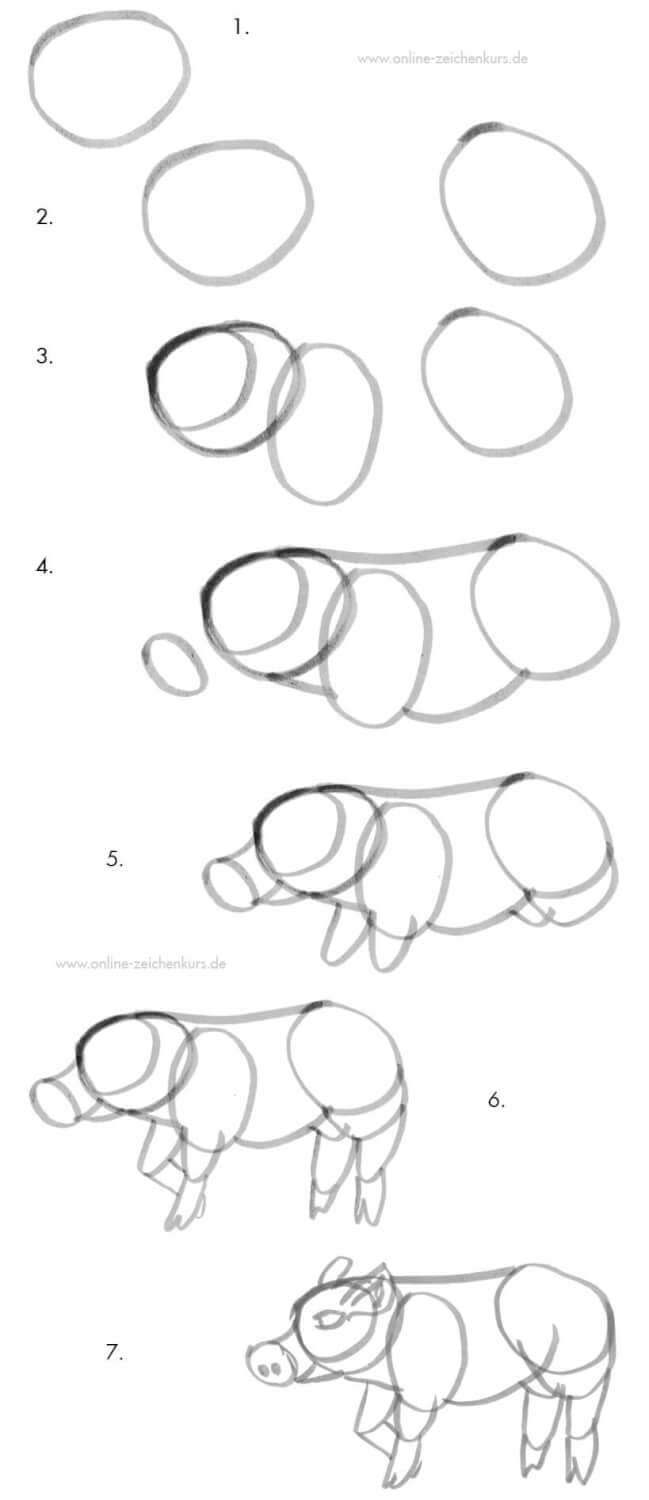 1.

www.online-zeichenkurs.de

2.

3.

4.

5.

www.online-zeichenkurs.de

6.

7.