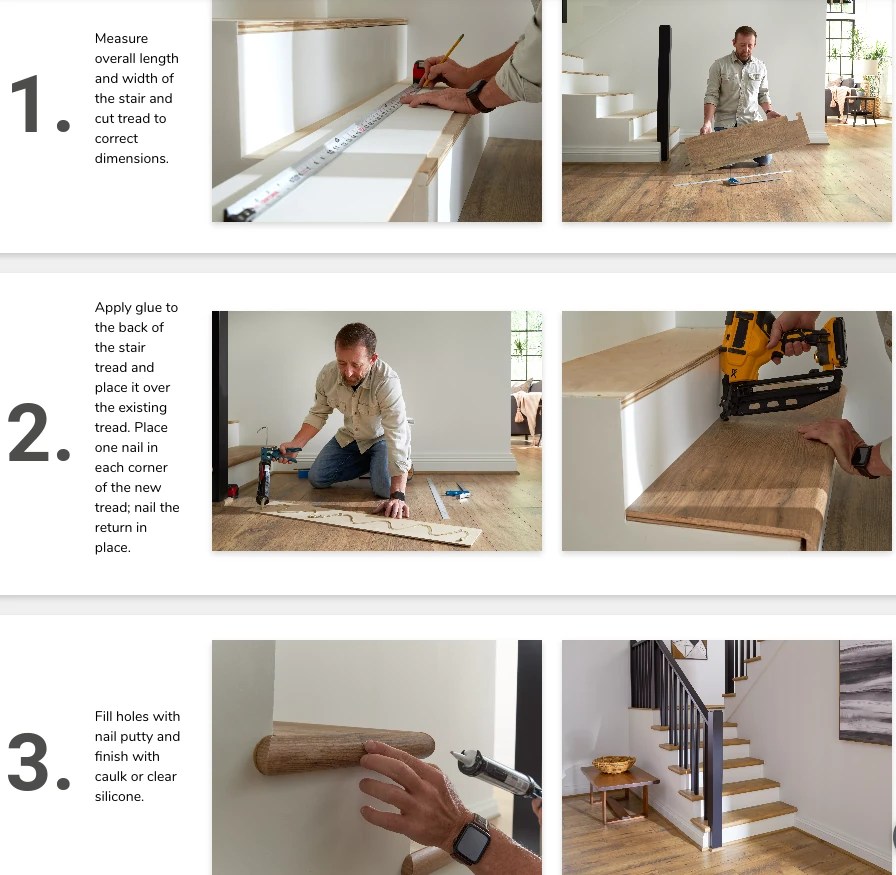 1.

Measure overall length and width of the stair and cut tread to correct dimensions.

2.

Apply glue to the back of the stair tread and place it over the existing tread. Place one nail in each corner of the new tread; nail the return in place.

3.

Fill holes with nail putty and finish with caulk or clear silicone.