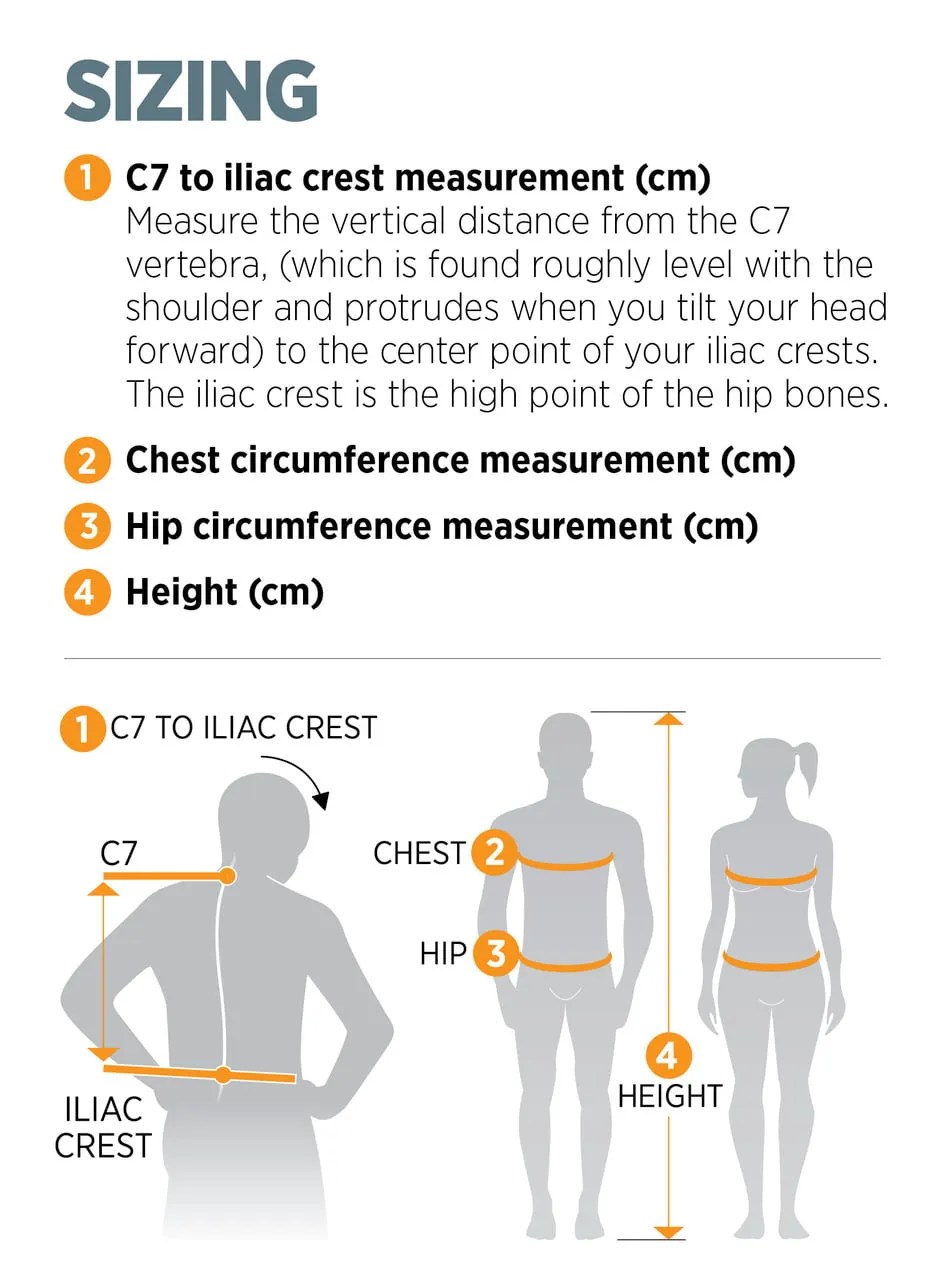 SIZING

1 C7 to iliac crest measurement (cm)
Measure the vertical distance from the C7 vertebra, (which is found roughly level with the shoulder and protrudes when you tilt your head forward) to the center point of your iliac crests. The iliac crest is the high point of the hip bones.

2 Chest circumference measurement (cm)

3 Hip circumference measurement (cm)

4 Height (cm)

1 C7 TO ILIAC CREST

C7

ILIAC CREST

CHEST 2

HIP 3

4 HEIGHT