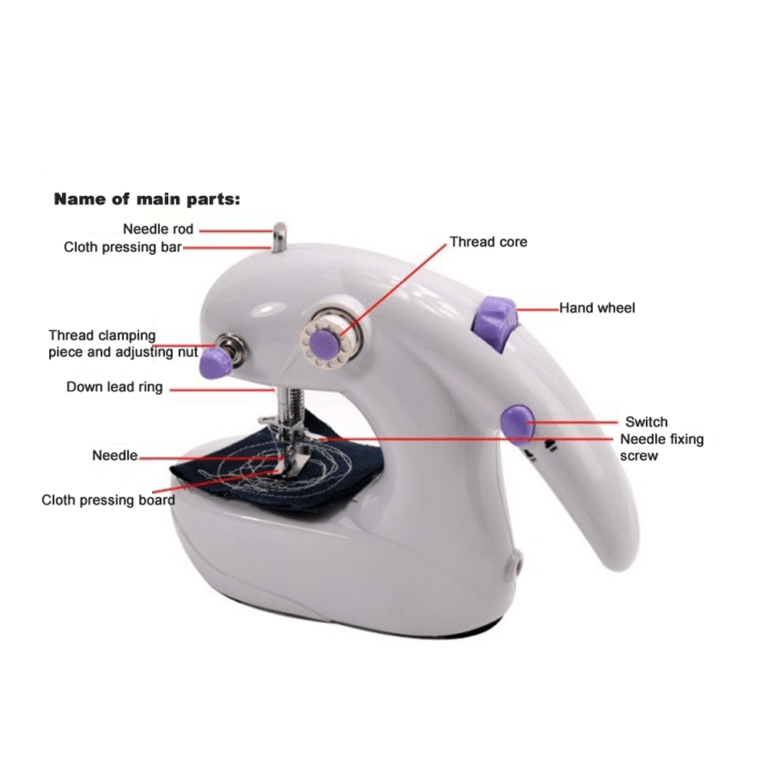 Name of main parts:

Needle rod
Cloth pressing bar
Thread core
Hand wheel
Thread clamping piece and adjusting nut
Down lead ring
Switch
Needle fixing screw
Needle
Cloth pressing board