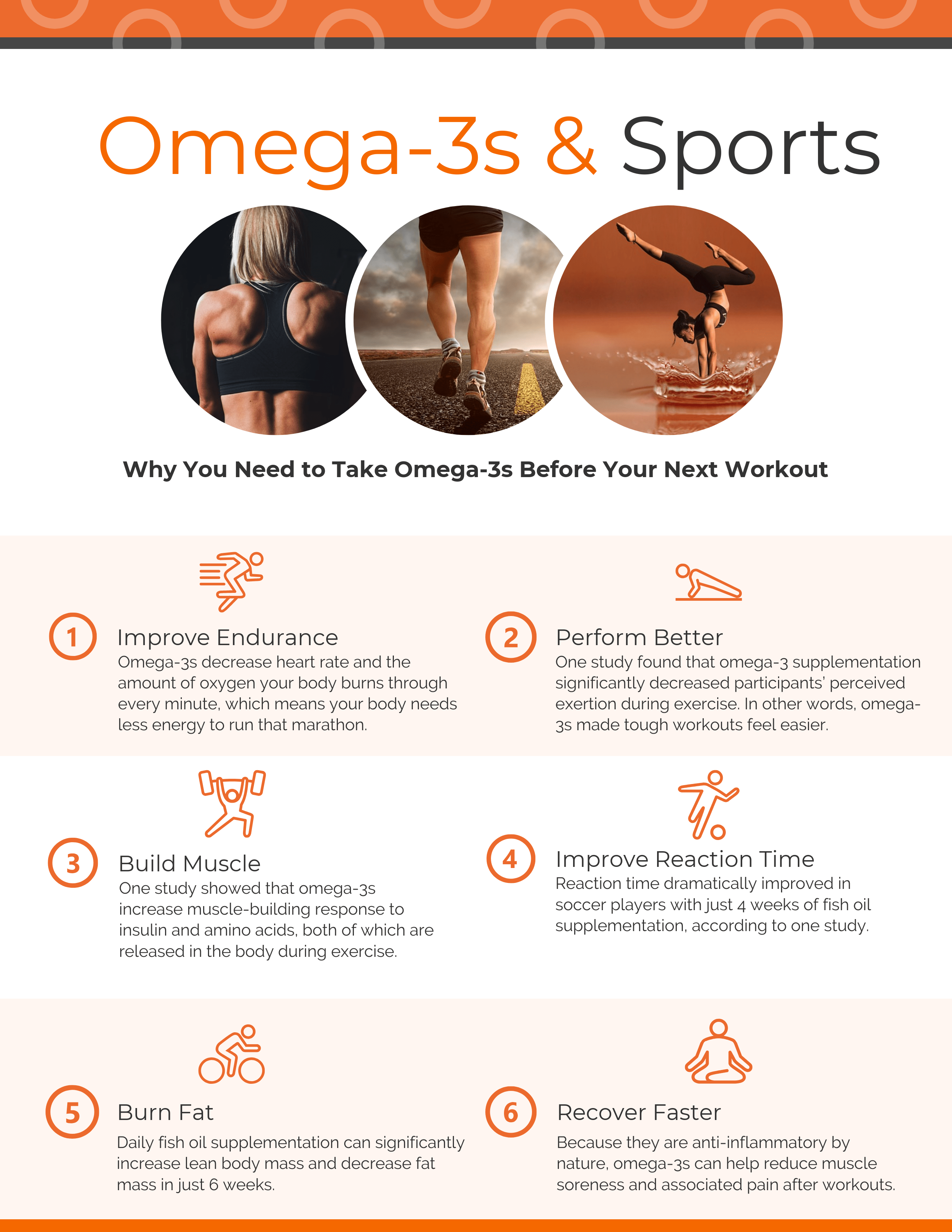 Omega-3s & Sports

Why You Need to Take Omega-3s Before Your Next Workout

1 Improve Endurance
Omega-3s decrease heart rate and the amount of oxygen your body burns through every minute, which means your body needs less energy to run that marathon.

2 Perform Better
One study found that omega-3 supplementation significantly decreased participants' perceived exertion during exercise. In other words, omega-3s made tough workouts feel easier.

3 Build Muscle
One study showed that omega-3s increase muscle-building response to insulin and amino acids, both of which are released in the body during exercise.

4 Improve Reaction Time
Reaction time dramatically improved in soccer players with just 4 weeks of fish oil supplementation, according to one study.

5 Burn Fat
Daily fish oil supplementation can significantly increase lean body mass and decrease fat mass in just 6 weeks.

6 Recover Faster
Because they are anti-inflammatory by nature, omega-3s can help reduce muscle soreness and associated pain after workouts.