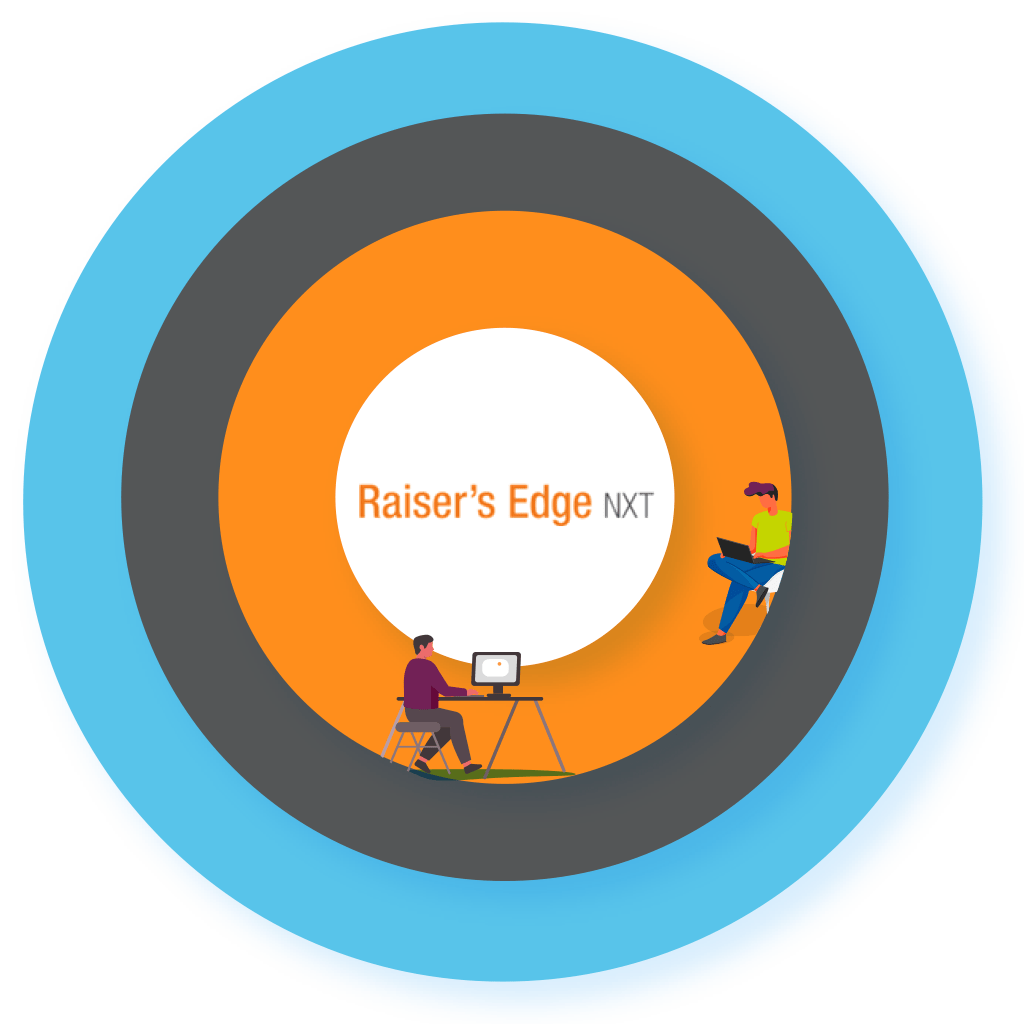 Raiser's Edge NXT