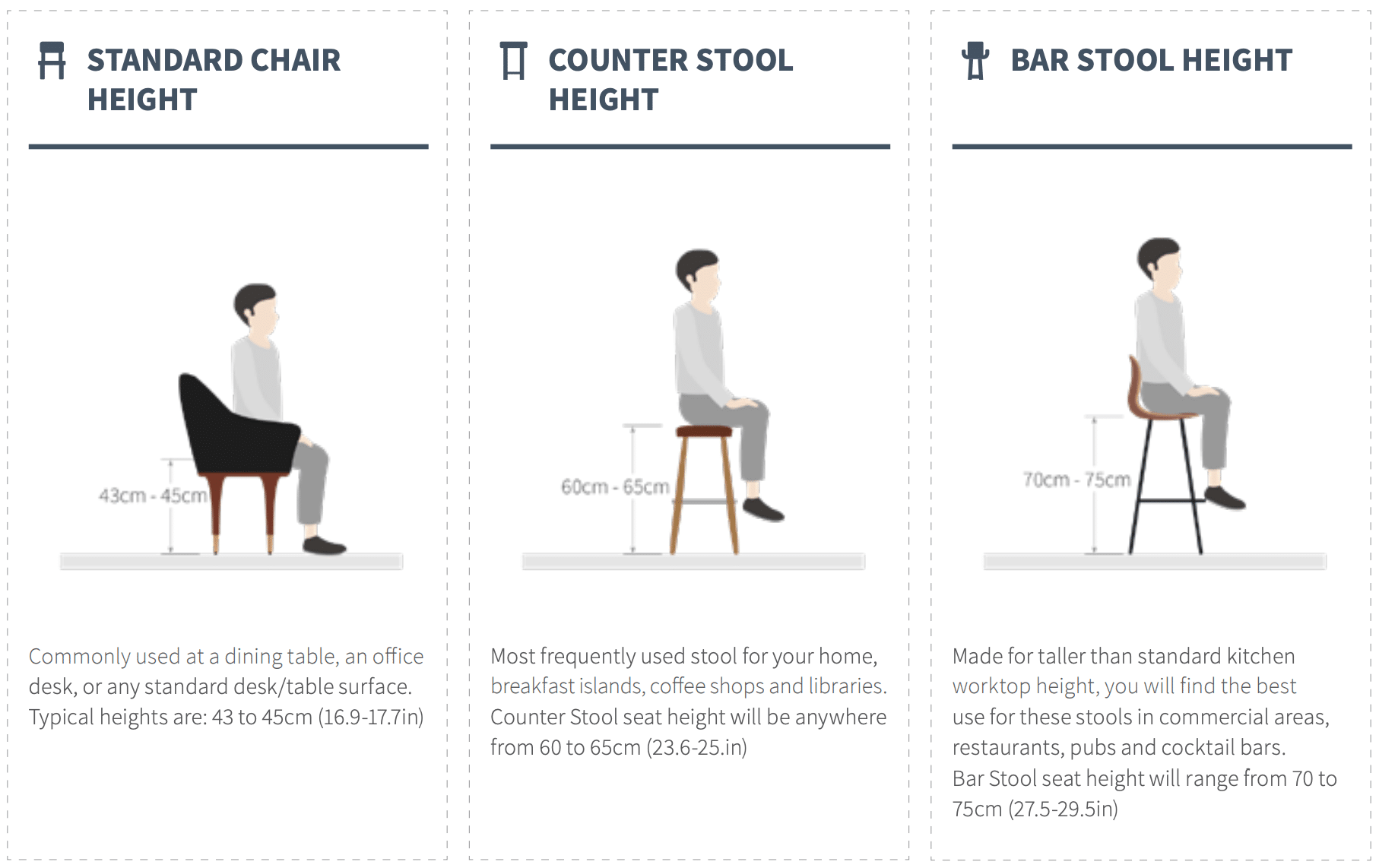 STANDARD CHAIR HEIGHT

43cm - 45cm

Commonly used at a dining table, an office desk, or any standard desk/table surface. Typical heights are: 43 to 45cm (16.9-17.7in)

COUNTER STOOL HEIGHT

60cm - 65cm

Most frequently used stool for your home, breakfast islands, coffee shops and libraries. Counter Stool seat height will be anywhere from 60 to 65cm (23.6-25.in)

BAR STOOL HEIGHT

70cm - 75cm

Made for taller than standard kitchen worktop height, you will find the best use for these stools in commercial areas, restaurants, pubs and cocktail bars. Bar Stool seat height will range from 70 to 75cm (27.5-29.5in)