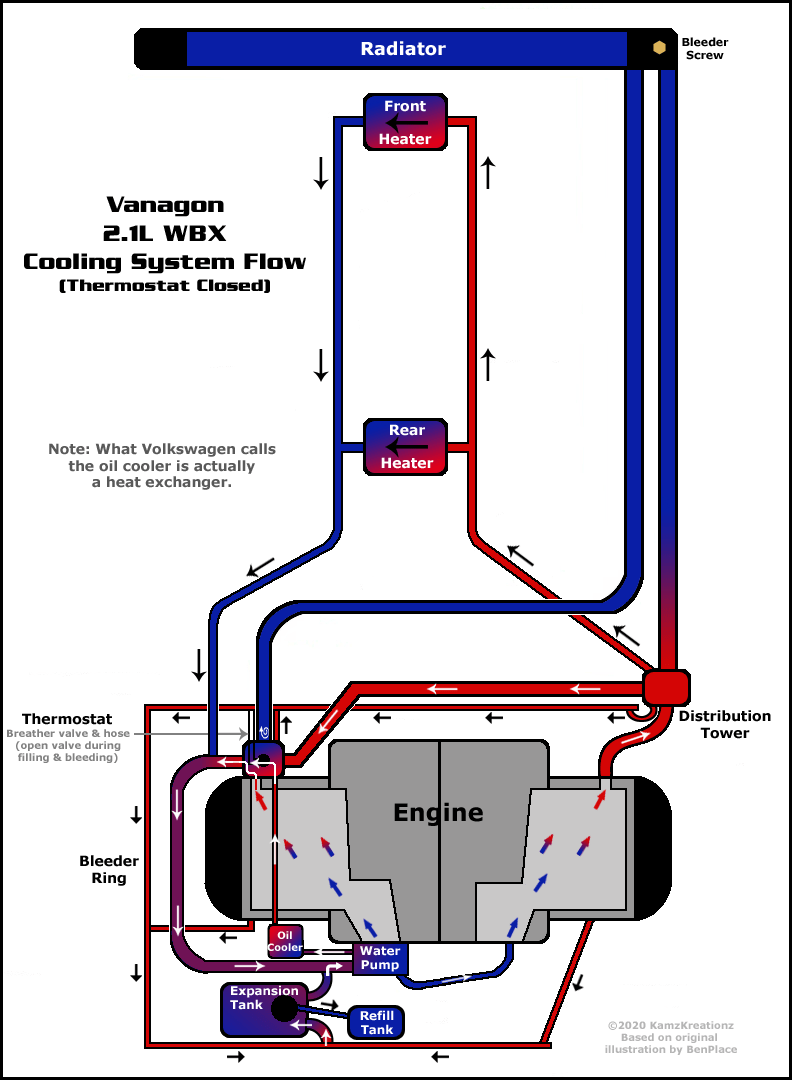 Radiator

Bleeder Screw

Front Heater

Vanagon
2.1L WBX
Cooling System Flow
(Thermostat Closed)

Rear Heater

Note: What Volkswagen calls the oil cooler is actually a heat exchanger.

Thermostat
Breather valve & hose (open valve during filling & bleeding)

Distribution Tower

Engine

Bleeder Ring

Oil Cooler

Water Pump

Expansion Tank

Refill Tank

©2020 KamzKreationz
Based on original illustration by BenPlace