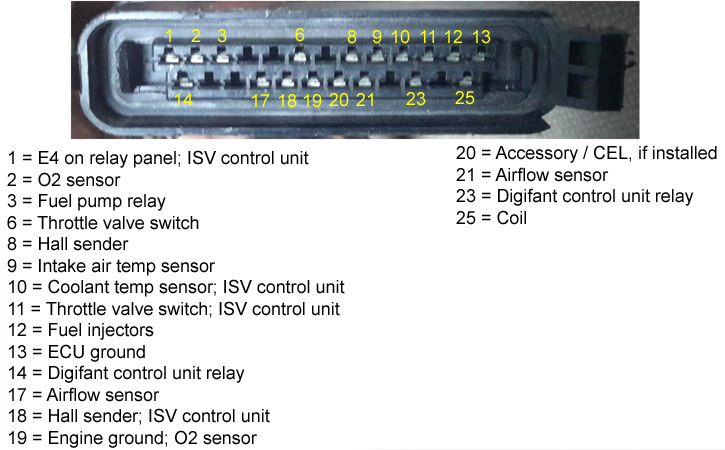 1 2 3 6 8 9 10 11 12 13
14 17 18 19 20 21 23 25

1 = E4 on relay panel; ISV control unit
2 = O2 sensor
3 = Fuel pump relay
6 = Throttle valve switch
8 = Hall sender
9 = Intake air temp sensor
10 = Coolant temp sensor; ISV control unit
11 = Throttle valve switch; ISV control unit
12 = Fuel injectors
13 = ECU ground
14 = Digifant control unit relay
17 = Airflow sensor
18 = Hall sender; ISV control unit
19 = Engine ground; O2 sensor

20 = Accessory / CEL, if installed
21 = Airflow sensor
23 = Digifant control unit relay
25 = Coil