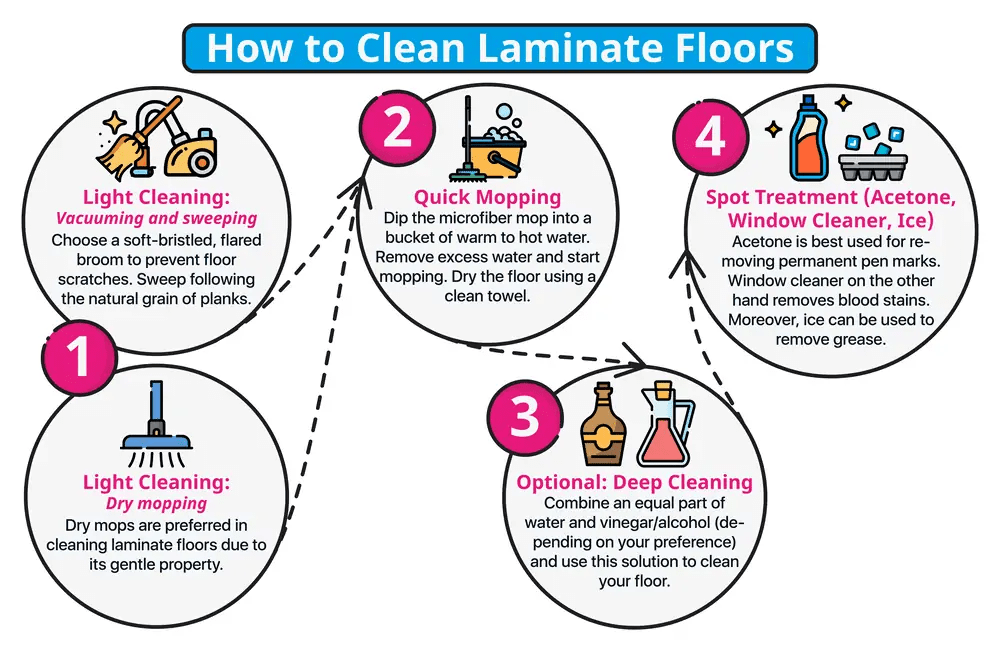 How to Clean Laminate Floors

Light Cleaning:
Vacuuming and sweeping
Choose a soft-bristled, flared broom to prevent floor scratches. Sweep following the natural grain of planks.

1

Light Cleaning:
Dry mopping
Dry mops are preferred in cleaning laminate floors due to its gentle property.

2

Quick Mopping
Dip the microfiber mop into a bucket of warm to hot water. Remove excess water and start mopping. Dry the floor using a clean towel.

3

Optional: Deep Cleaning
Combine an equal part of water and vinegar/alcohol (depending on your preference) and use this solution to clean your floor.

4

Spot Treatment (Acetone, Window Cleaner, Ice)
Acetone is best used for removing permanent pen marks. Window cleaner on the other hand removes blood stains. Moreover, ice can be used to remove grease.