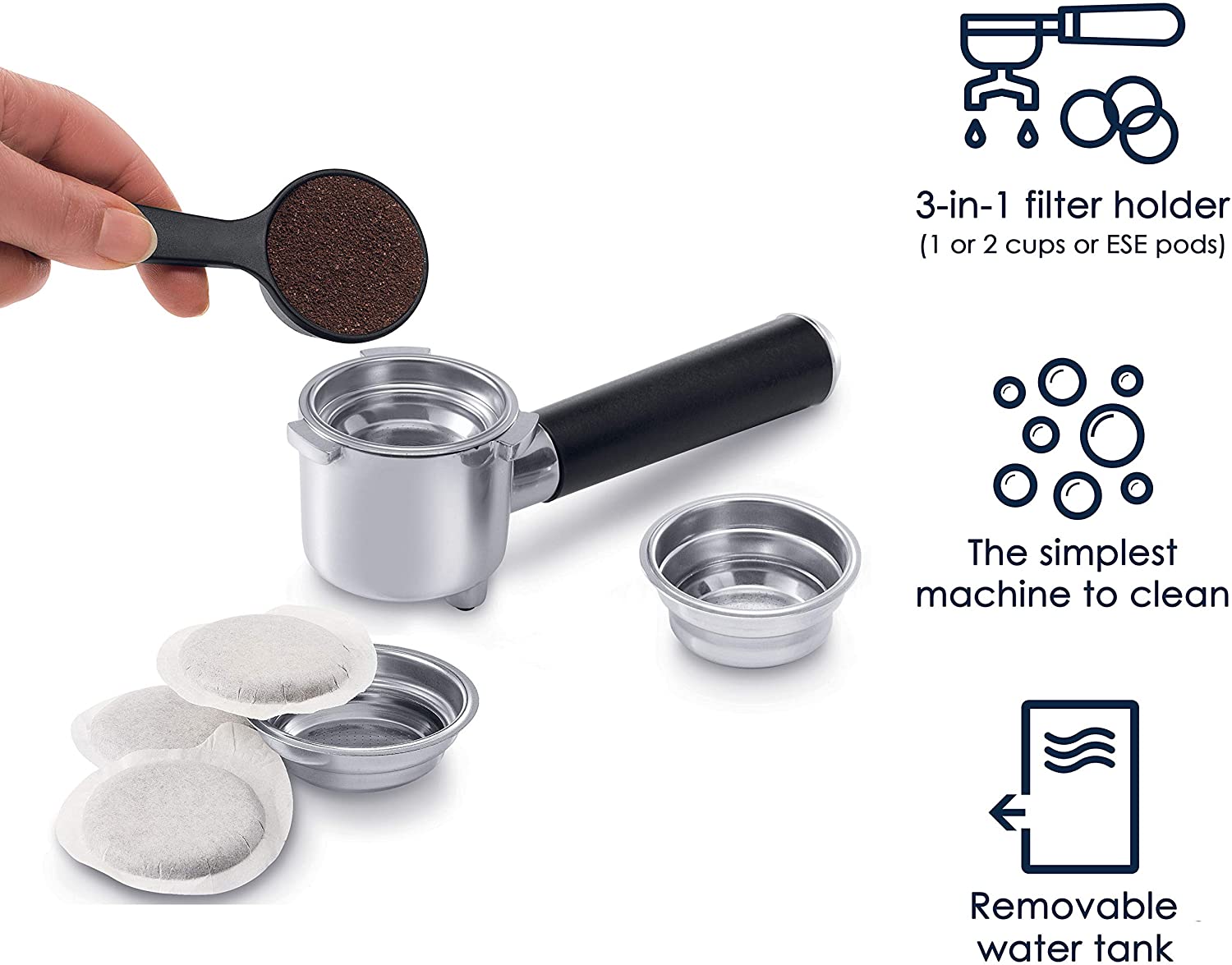 3-in-1 filter holder
(1 or 2 cups or ESE pods)

The simplest machine to clean

Removable water tank