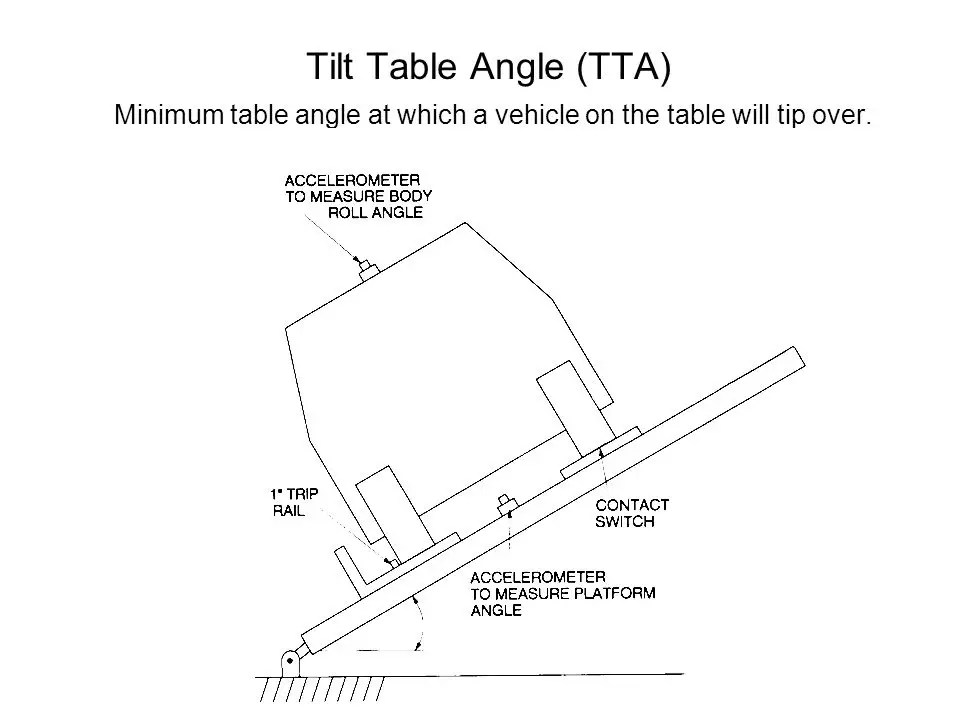 Tilt Table Angle (TTA)

Minimum table angle at which a vehicle on the table will tip over.

ACCELEROMETER TO MEASURE BODY ROLL ANGLE

1" TRIP RAIL

CONTACT SWITCH

ACCELEROMETER TO MEASURE PLATFORM ANGLE