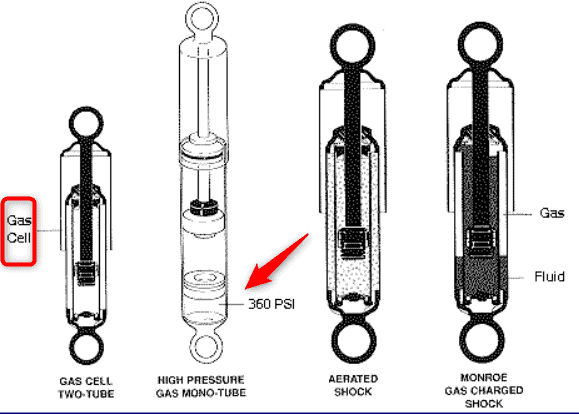 Gas Cell

360 PSI

Gas

Fluid

GAS CELL TWO-TUBE

HIGH PRESSURE GAS MONO-TUBE

AERATED SHOCK

MONROE GAS CHARGED SHOCK