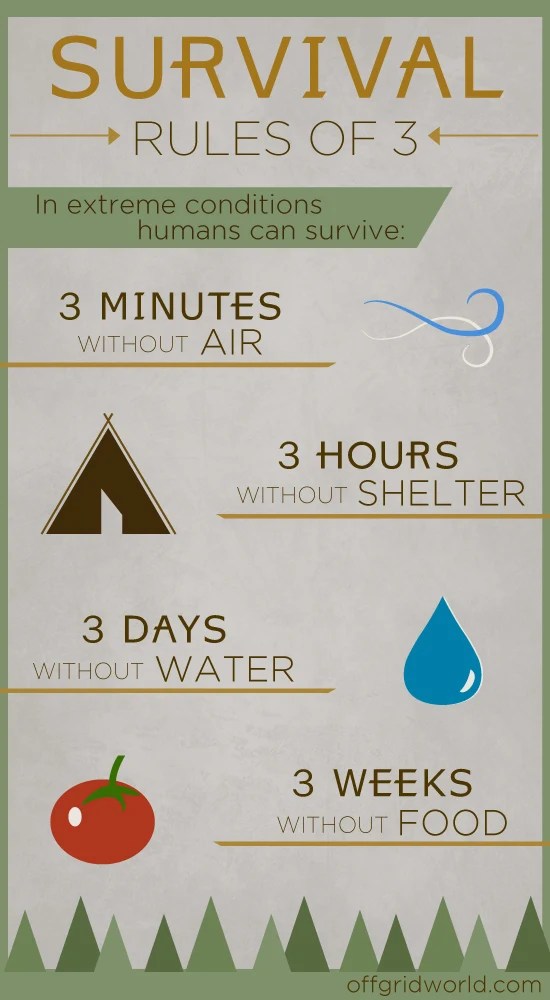 SURVIVAL

RULES OF 3

In extreme conditions humans can survive:

3 MINUTES
WITHOUT AIR

3 HOURS
WITHOUT SHELTER

3 DAYS
WITHOUT WATER

3 WEEKS
WITHOUT FOOD

offgridworld.com