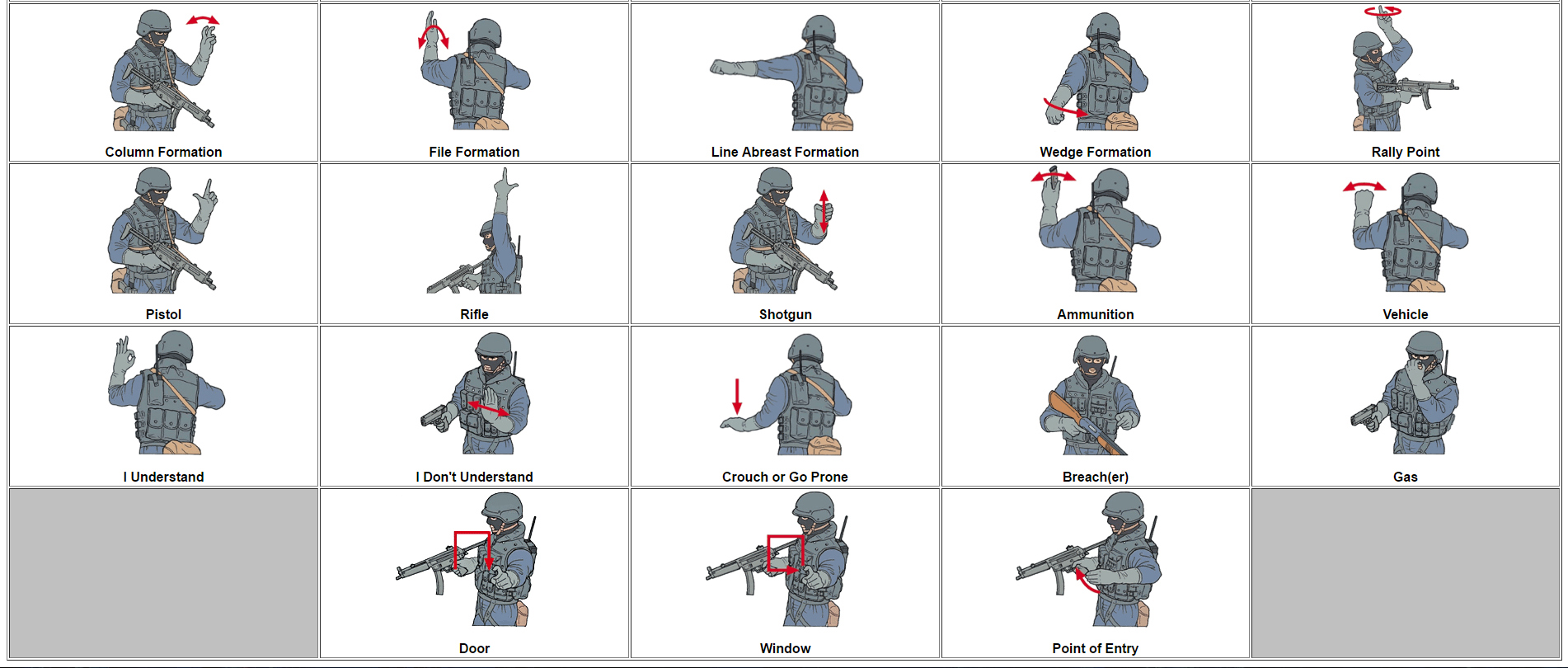 | Column Formation | File Formation | Line Abreast Formation | Wedge Formation | Rally Point |
|---|---|---|---|---|
| Pistol | Rifle | Shotgun | Ammunition | Vehicle |
| I Understand | I Don't Understand | Crouch or Go Prone | Breach(er) | Gas |
| | Door | Window | Point of Entry | |