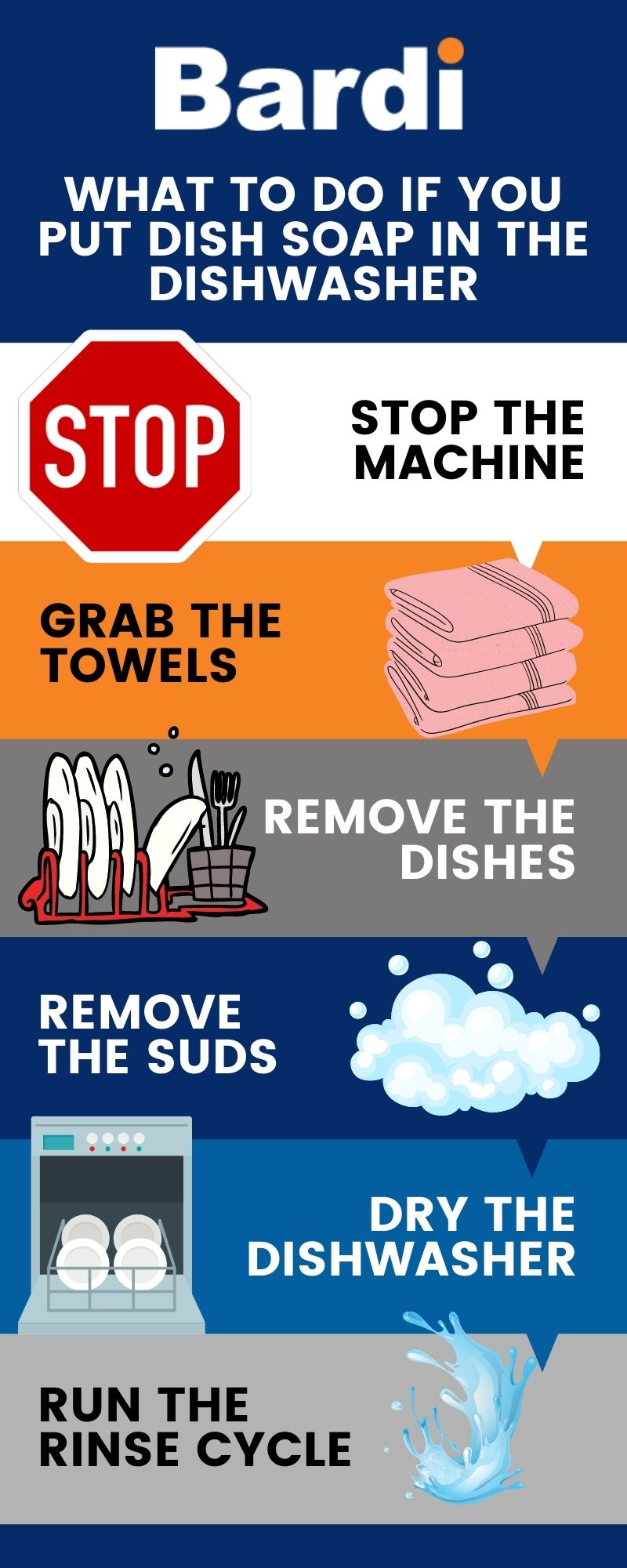 Bardi

WHAT TO DO IF YOU PUT DISH SOAP IN THE DISHWASHER

STOP

STOP THE MACHINE

GRAB THE TOWELS

REMOVE THE DISHES

REMOVE THE SUDS

DRY THE DISHWASHER

RUN THE RINSE CYCLE