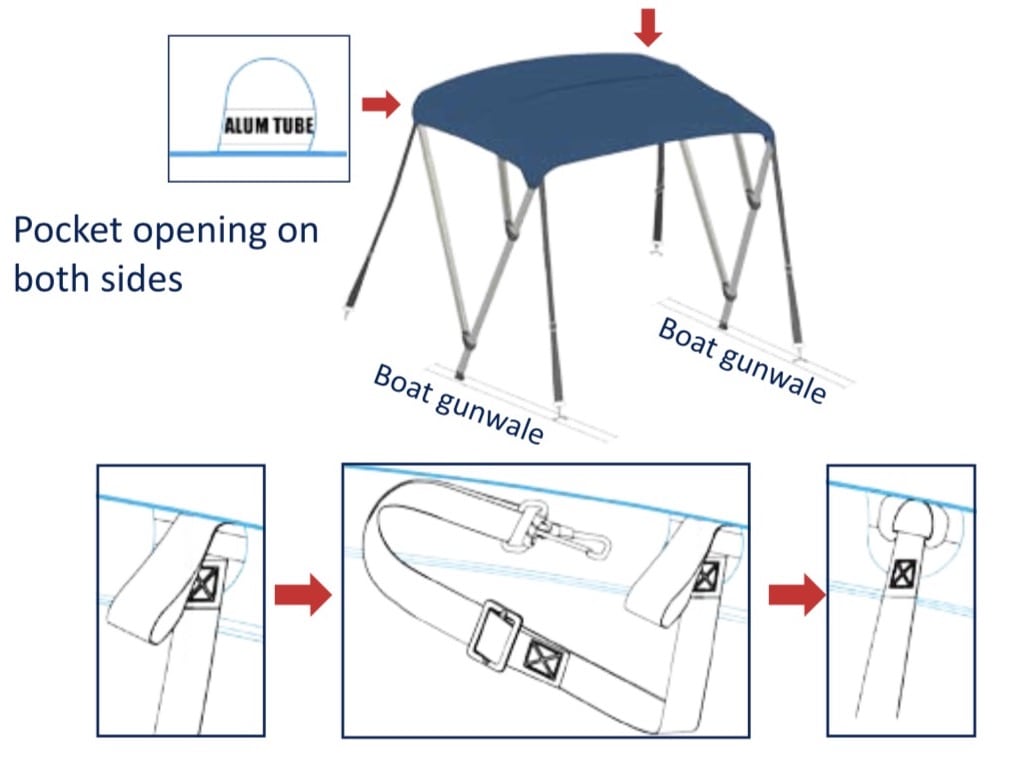 ALUM TUBE

Pocket opening on both sides

Boat gunwale

Boat gunwale