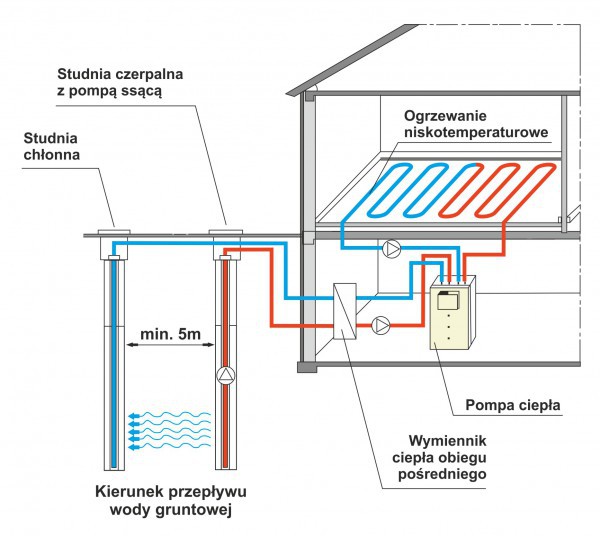 Studnia czerpalna z pompą ssącą

Studnia chłonna

Ogrzewanie niskotemperaturowe

min. 5m

Pompa ciepła

Wymiennik ciepła obiegu pośredniego

Kierunek przepływu wody gruntowej