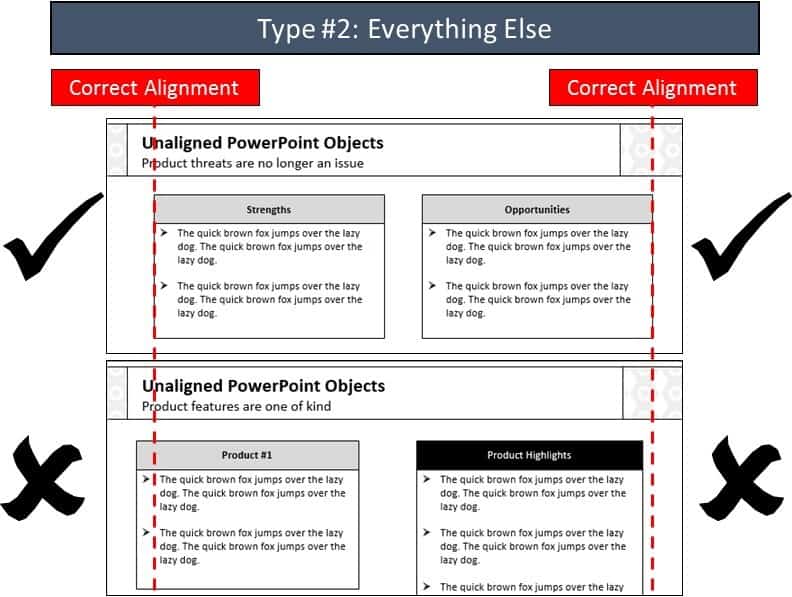 Type #2: Everything Else

Correct Alignment

Correct Alignment

Unaligned PowerPoint Objects
Product threats are no longer an issue

Strengths

➤ The quick brown fox jumps over the lazy dog. The quick brown fox jumps over the lazy dog.

➤ The quick brown fox jumps over the lazy dog. The quick brown fox jumps over the lazy dog.

Opportunities

➤ The quick brown fox jumps over the lazy dog. The quick brown fox jumps over the lazy dog.

➤ The quick brown fox jumps over the lazy dog. The quick brown fox jumps over the lazy dog.

Unaligned PowerPoint Objects
Product features are one of kind

Product #1

➤ The quick brown fox jumps over the lazy dog. The quick brown fox jumps over the lazy dog.

➤ The quick brown fox jumps over the lazy dog. The quick brown fox jumps over the lazy dog.

Product Highlights

➤ The quick brown fox jumps over the lazy dog. The quick brown fox jumps over the lazy dog.

➤ The quick brown fox jumps over the lazy dog. The quick brown fox jumps over the lazy dog.

➤ The quick brown fox jumps over the lazy