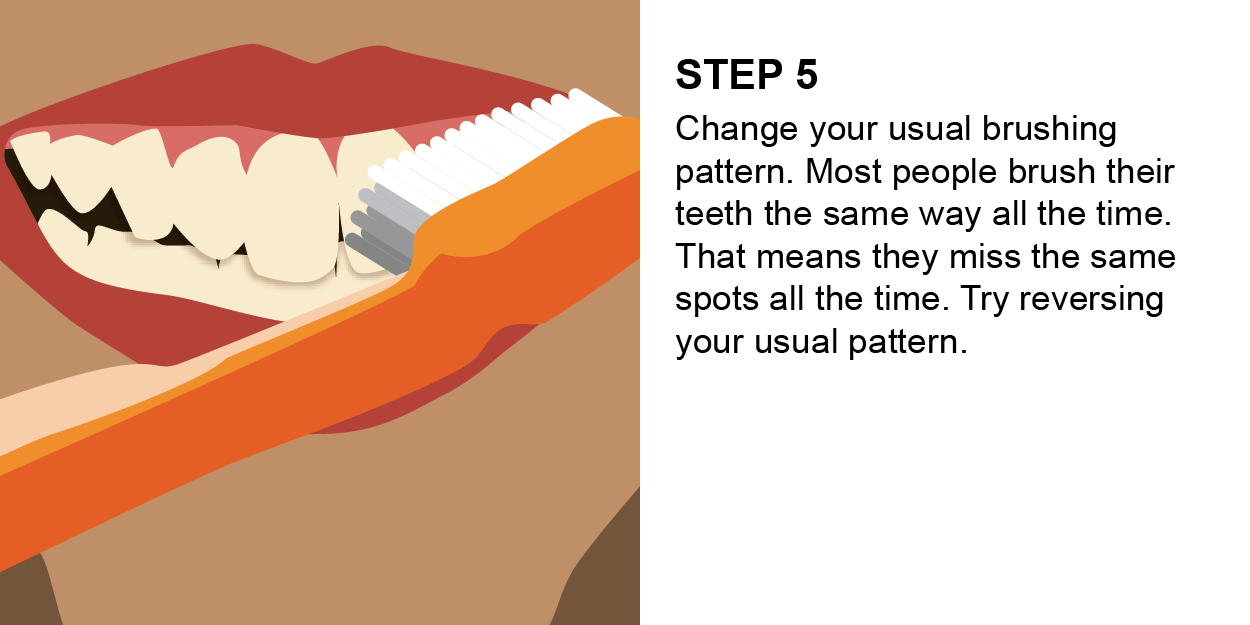 STEP 5

Change your usual brushing pattern. Most people brush their teeth the same way all the time. That means they miss the same spots all the time. Try reversing your usual pattern.