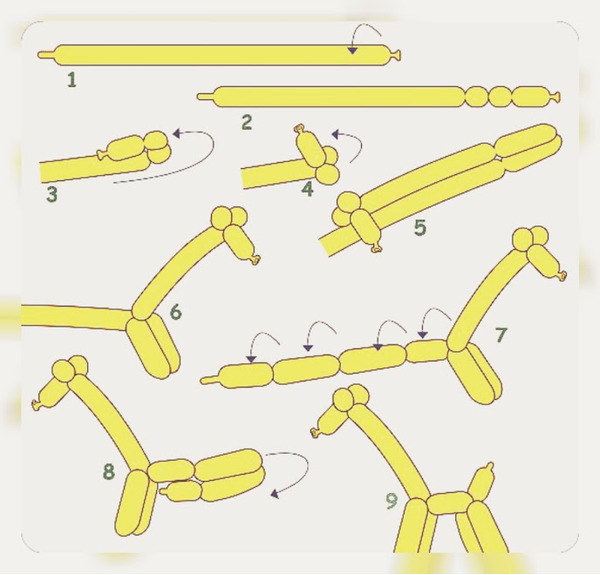 1
2
3
4
5
6
7
8
9