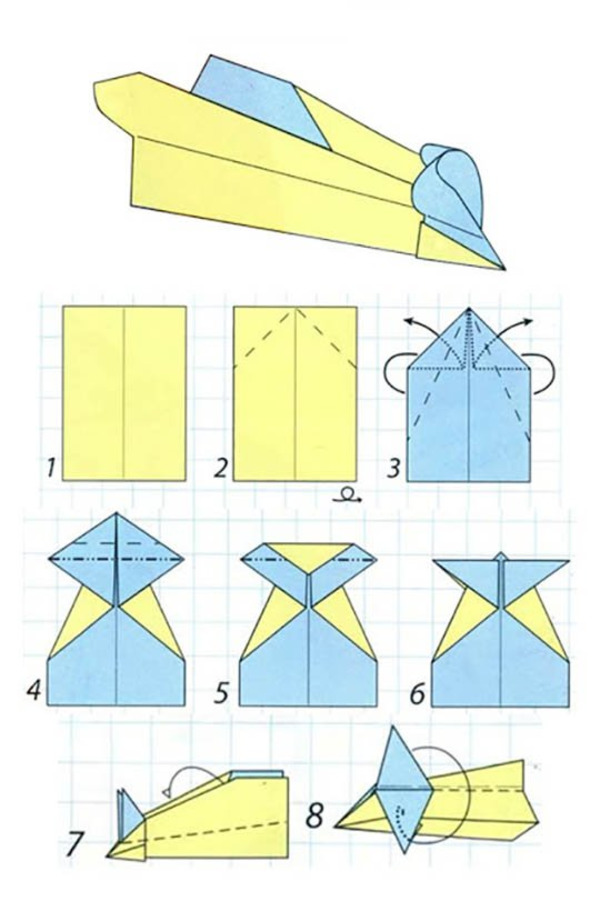 1
2
3
4
5
6
7
8