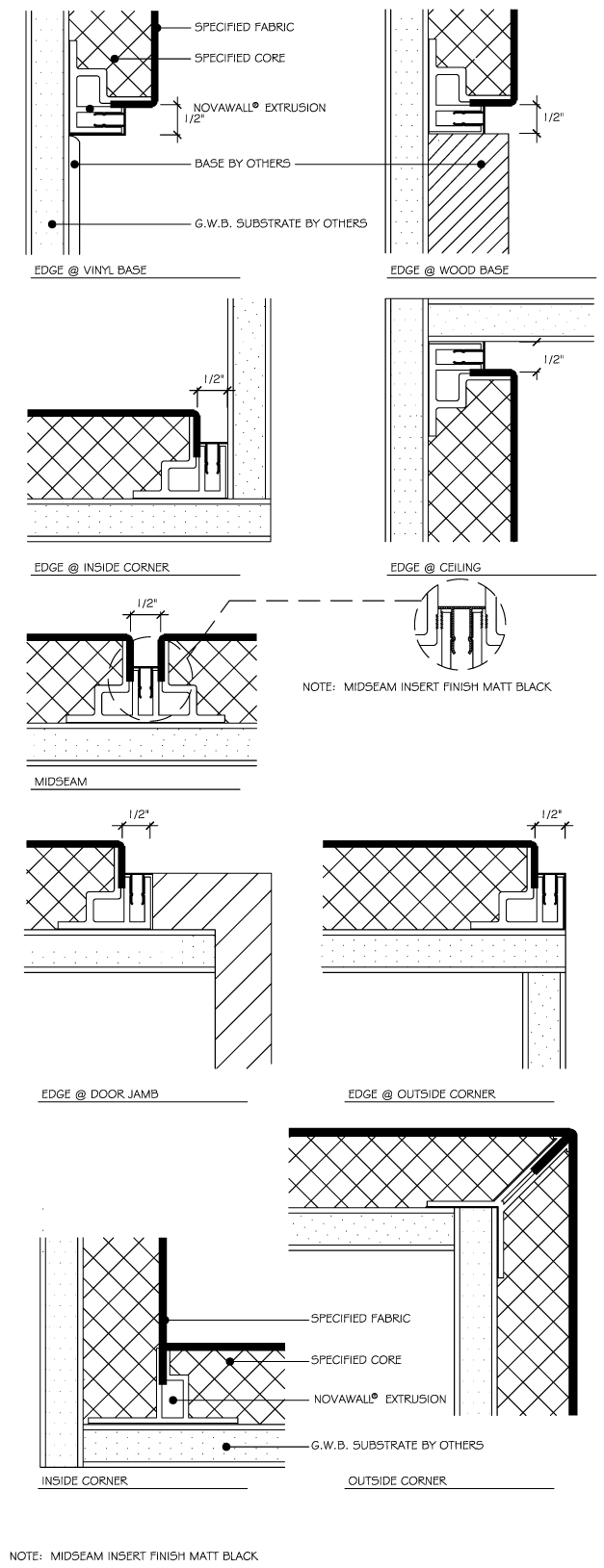 SPECIFIED FABRIC

SPECIFIED CORE

NOVAWALL® EXTRUSION

1/2"

BASE BY OTHERS

G.W.B. SUBSTRATE BY OTHERS

1/2"

EDGE @ VINYL BASE

EDGE @ WOOD BASE

1/2"

1/2"

EDGE @ INSIDE CORNER

EDGE @ CEILING

1/2"

NOTE: MIDSEAM INSERT FINISH MATT BLACK

MIDSEAM

1/2"

1/2"

EDGE @ DOOR JAMB

EDGE @ OUTSIDE CORNER

SPECIFIED FABRIC

SPECIFIED CORE

NOVAWALL® EXTRUSION

G.W.B. SUBSTRATE BY OTHERS

INSIDE CORNER

OUTSIDE CORNER

NOTE: MIDSEAM INSERT FINISH MATT BLACK