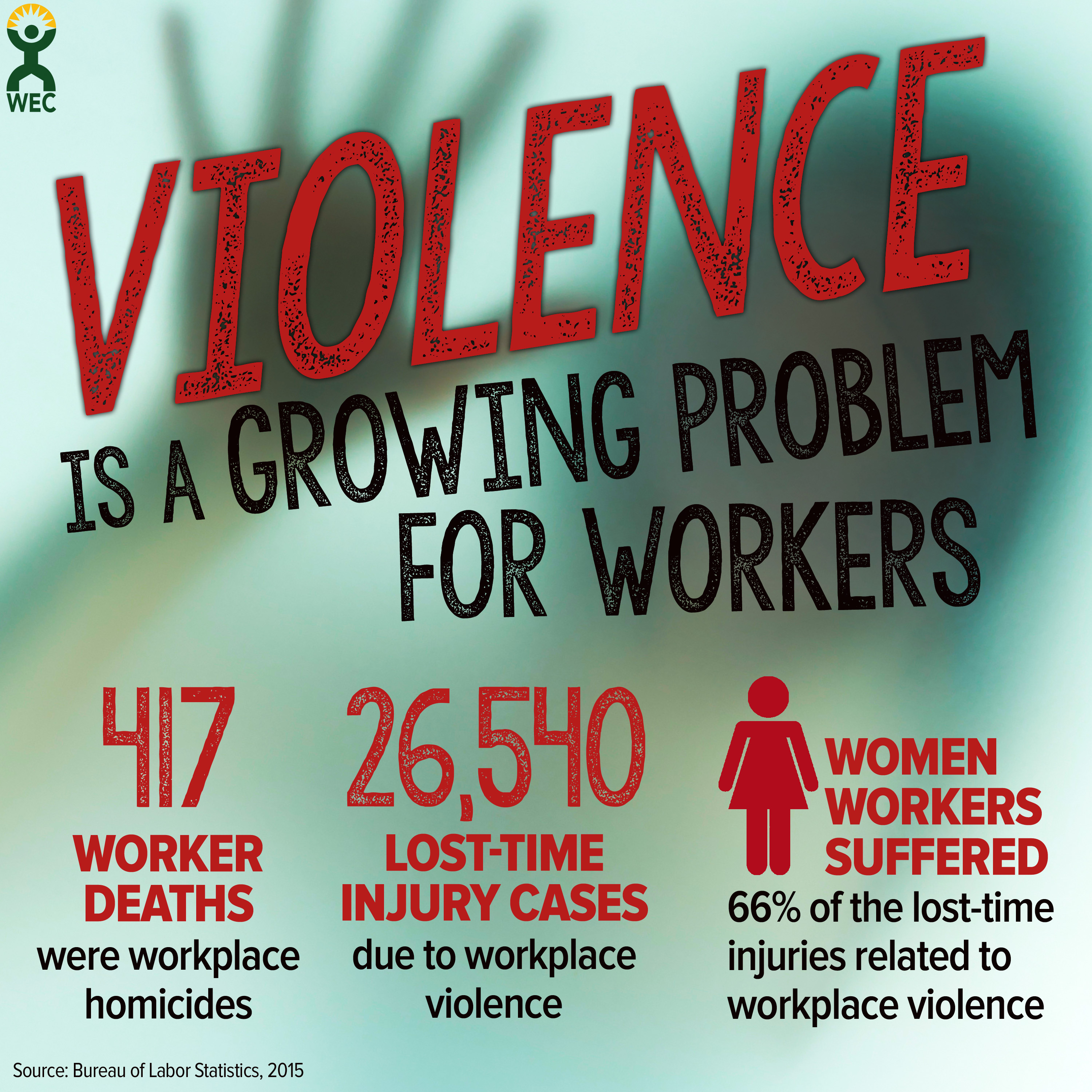 WEC

VIOLENCE

IS A GROWING PROBLEM FOR WORKERS

417
WORKER DEATHS
were workplace homicides

26,540
LOST-TIME INJURY CASES
due to workplace violence

WOMEN WORKERS SUFFERED
66% of the lost-time injuries related to workplace violence

Source: Bureau of Labor Statistics, 2015