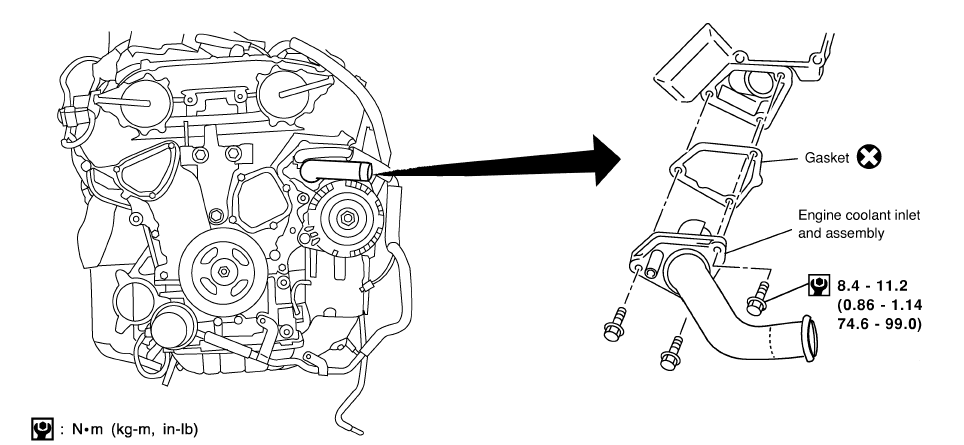 Gasket

Engine coolant inlet and assembly

8.4 - 11.2 (0.86 - 1.14 74.6 - 99.0)

: N•m (kg-m, in-lb)