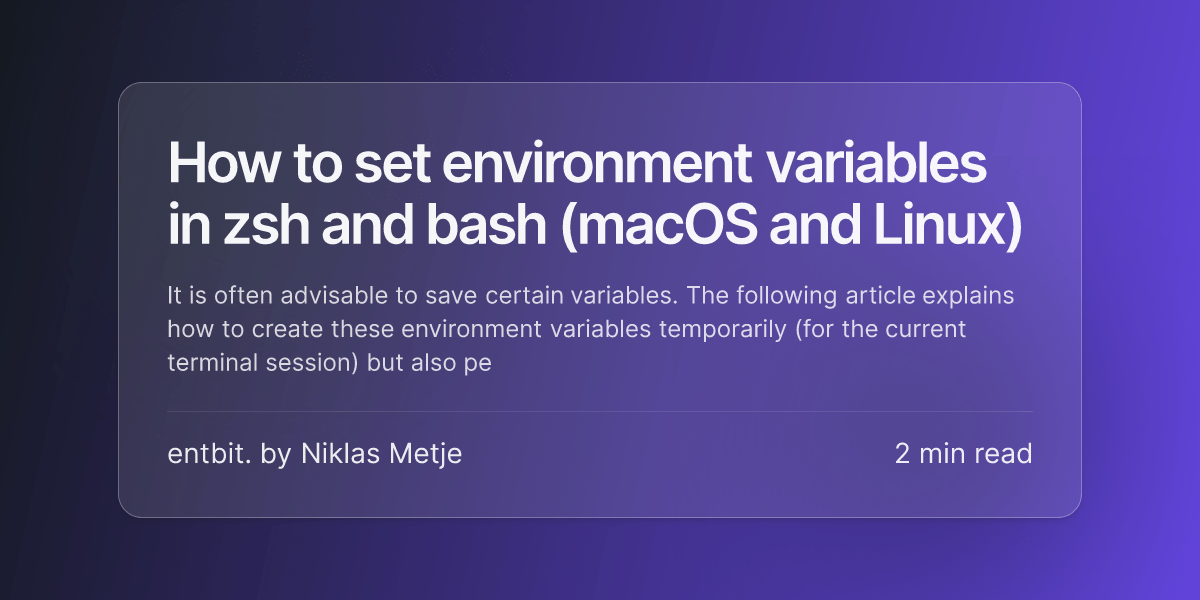 How to set environment variables in zsh and bash (macOS and Linux)

It is often advisable to save certain variables. The following article explains how to create these environment variables temporarily (for the current terminal session) but also pe

entbit. by Niklas Metje

2 min read