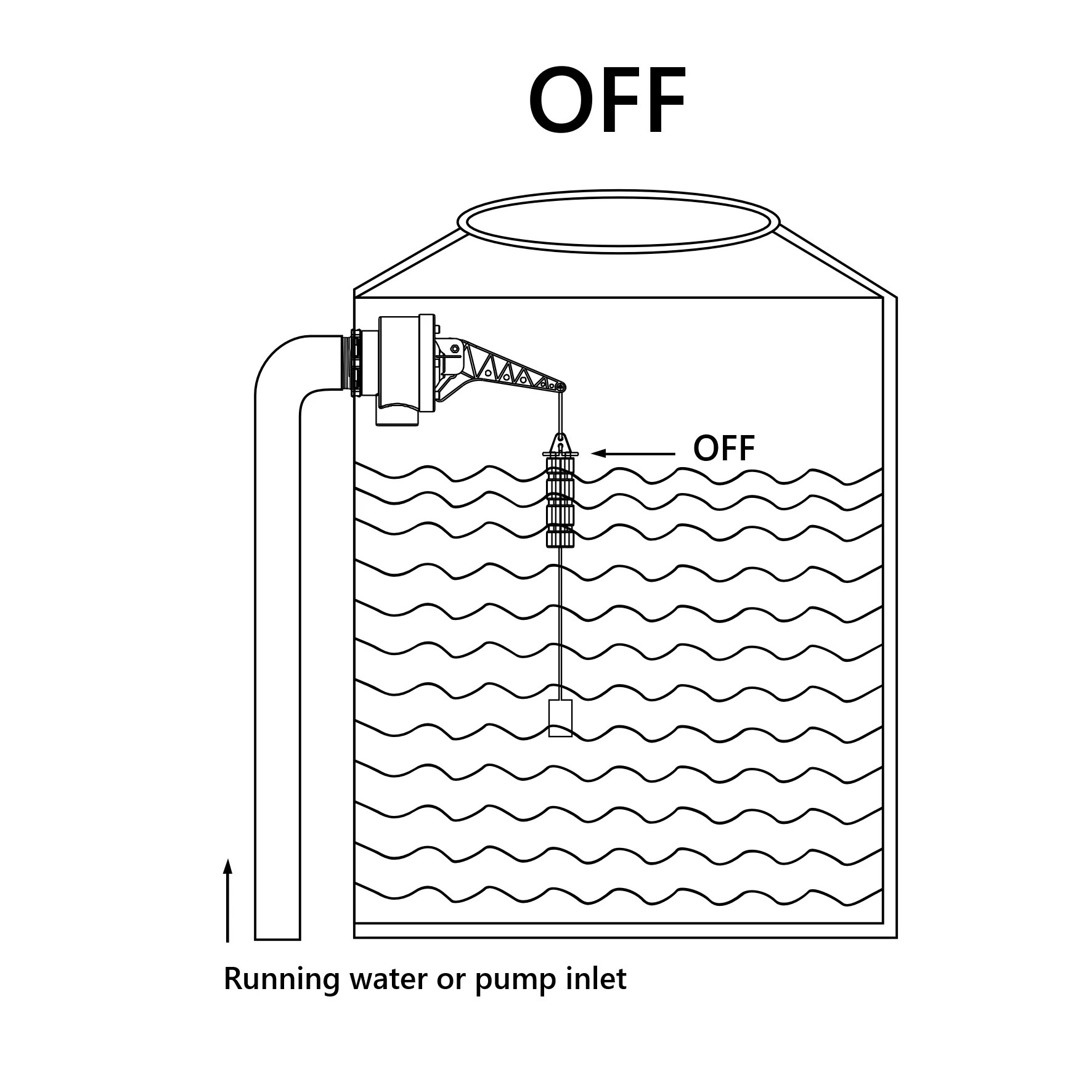 OFF

OFF

Running water or pump inlet