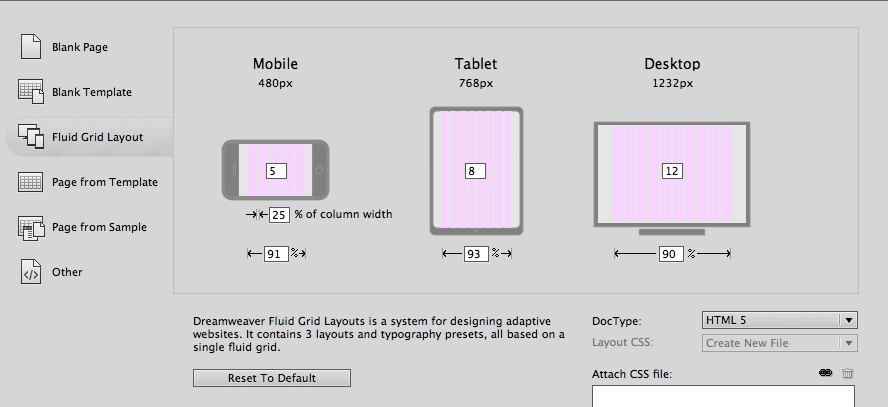 Blank Page

Blank Template

Fluid Grid Layout

Page from Template

Page from Sample

Other

Mobile
480px

5

25 % of column width

91 %

Tablet
768px

8

93 %

Desktop
1232px

12

90 %

Dreamweaver Fluid Grid Layouts is a system for designing adaptive websites. It contains 3 layouts and typography presets, all based on a single fluid grid.

Reset To Default

DocType: HTML 5

Layout CSS: Create New File

Attach CSS file: