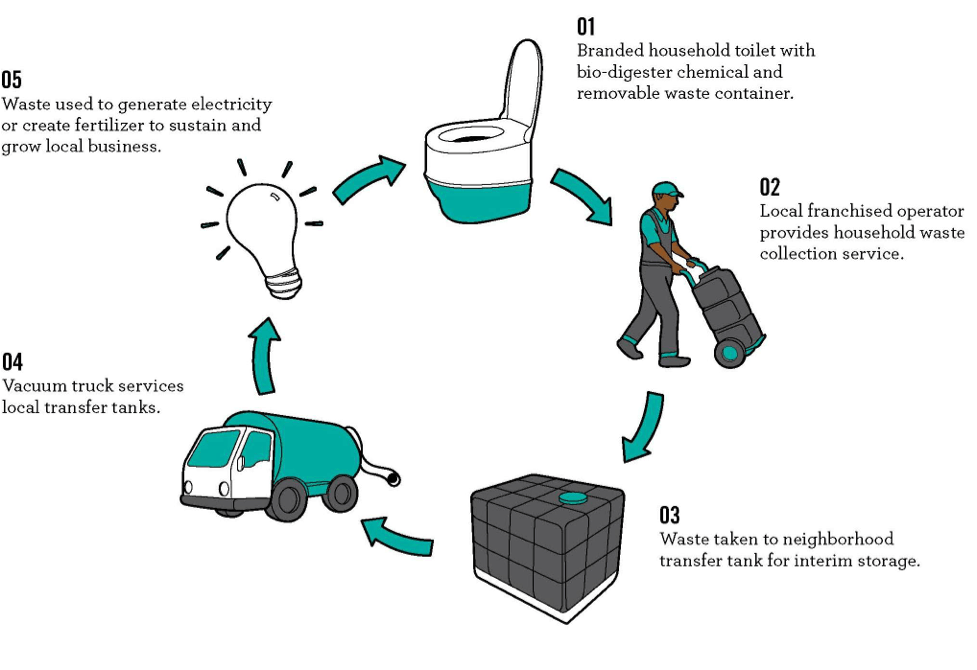 01
Branded household toilet with bio-digester chemical and removable waste container.

02
Local franchised operator provides household waste collection service.

03
Waste taken to neighborhood transfer tank for interim storage.

04
Vacuum truck services local transfer tanks.

05
Waste used to generate electricity or create fertilizer to sustain and grow local business.