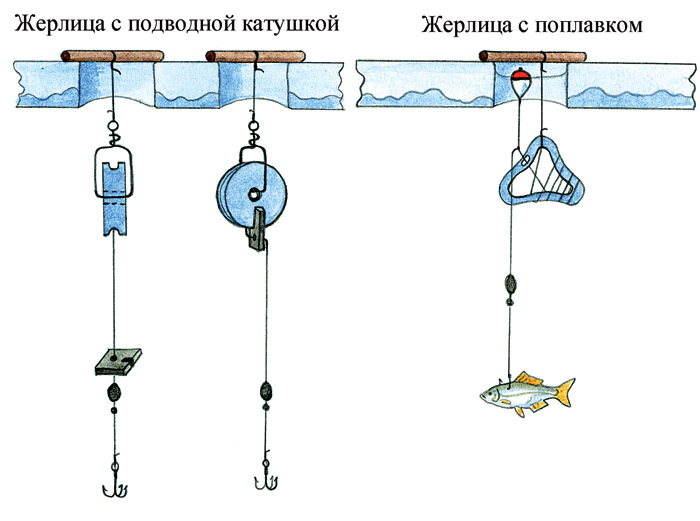 Жерлица с подводной катушкой

Жерлица с поплавком