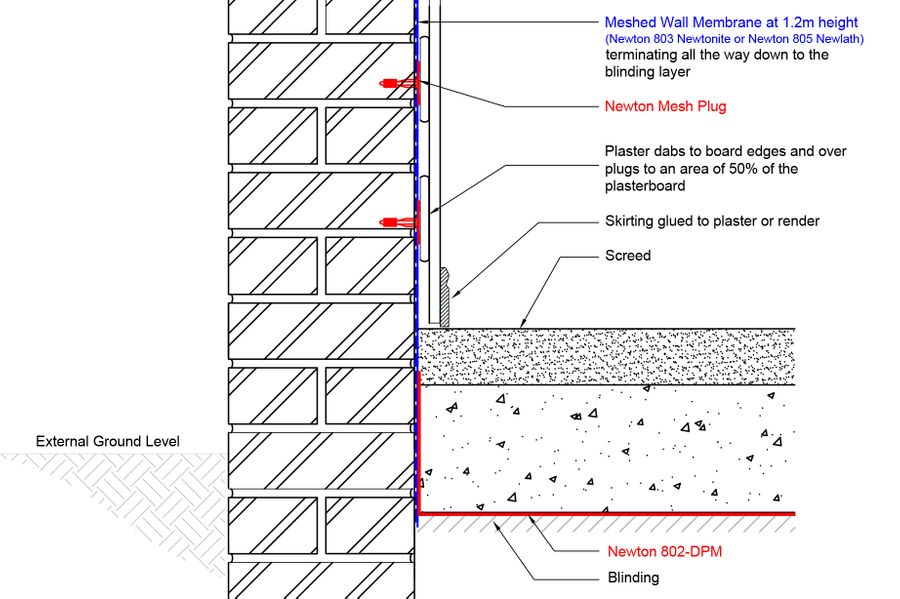 Meshed Wall Membrane at 1.2m height
(Newton 803 Newtonite or Newton 805 Newlath)
terminating all the way down to the blinding layer

Newton Mesh Plug

Plaster dabs to board edges and over plugs to an area of 50% of the plasterboard

Skirting glued to plaster or render

Screed

External Ground Level

Newton 802-DPM

Blinding