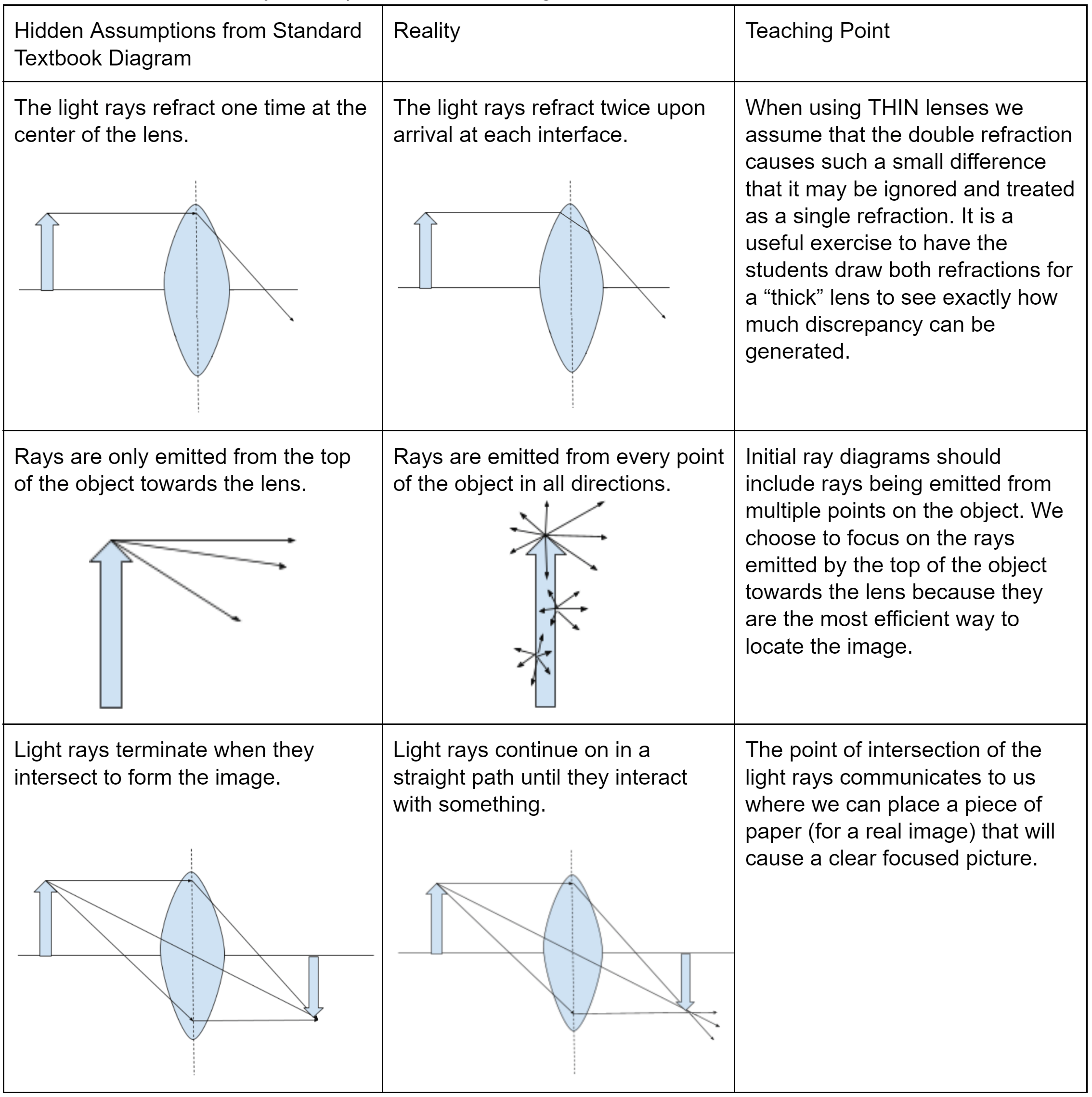 | Hidden Assumptions from Standard Textbook Diagram | Reality | Teaching Point |
|---|---|---|
| The light rays refract one time at the center of the lens. | The light rays refract twice upon arrival at each interface. | When using THIN lenses we assume that the double refraction causes such a small difference that it may be ignored and treated as a single refraction. It is a useful exercise to have the students draw both refractions for a “thick” lens to see exactly how much discrepancy can be generated. |
| Rays are only emitted from the top of the object towards the lens. | Rays are emitted from every point of the object in all directions. | Initial ray diagrams should include rays being emitted from multiple points on the object. We choose to focus on the rays emitted by the top of the object towards the lens because they are the most efficient way to locate the image. |
| Light rays terminate when they intersect to form the image. | Light rays continue on in a straight path until they interact with something. | The point of intersection of the light rays communicates to us where we can place a piece of paper (for a real image) that will cause a clear focused picture. |