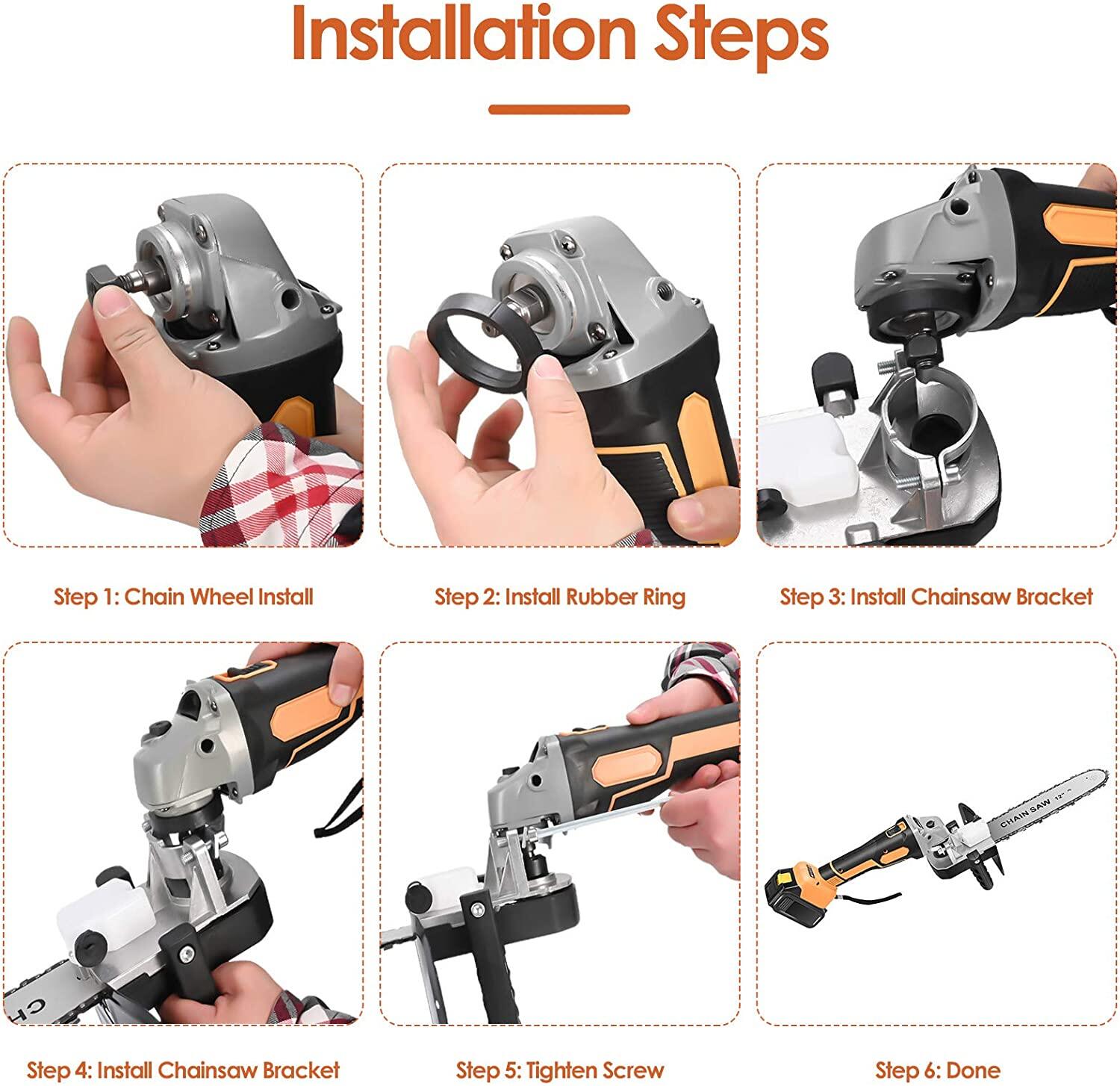 Installation Steps

Step 1: Chain Wheel Install

Step 2: Install Rubber Ring

Step 3: Install Chainsaw Bracket

CH

CHAIN SAW 12"

Step 4: Install Chainsaw Bracket

Step 5: Tighten Screw

Step 6: Done