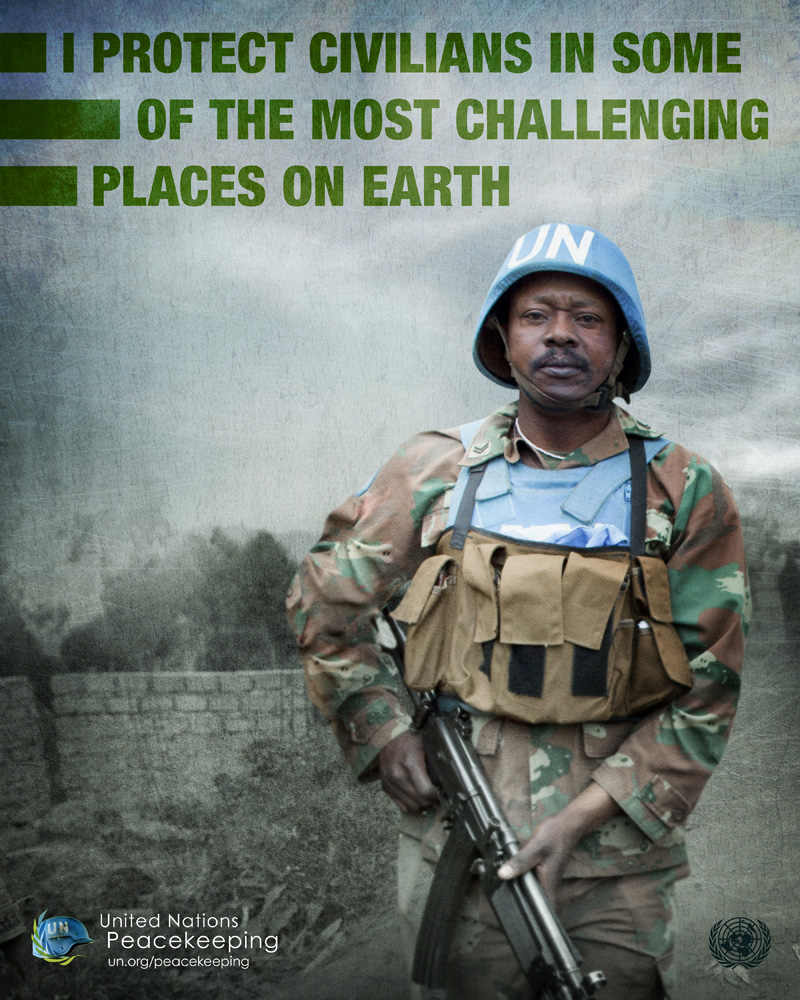 I PROTECT CIVILIANS IN SOME OF THE MOST CHALLENGING PLACES ON EARTH

UN

UN

United Nations Peacekeeping
un.org/peacekeeping