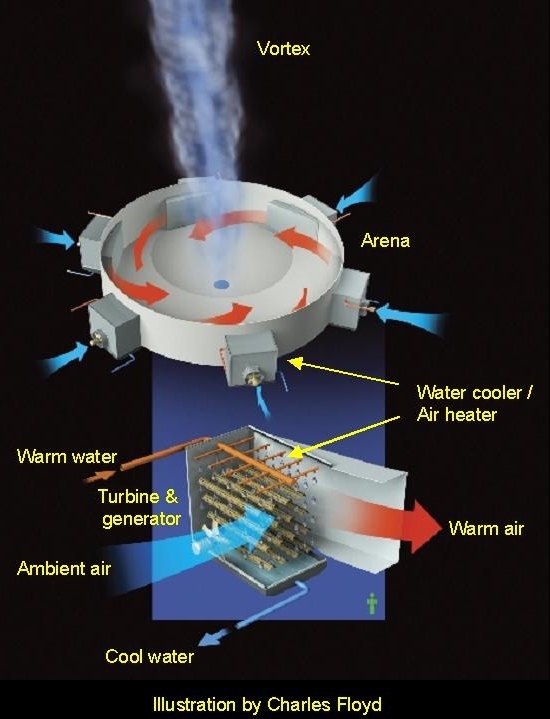 Vortex

Arena

Water cooler / Air heater

Warm water

Turbine & generator

Warm air

Ambient air

Cool water

Illustration by Charles Floyd