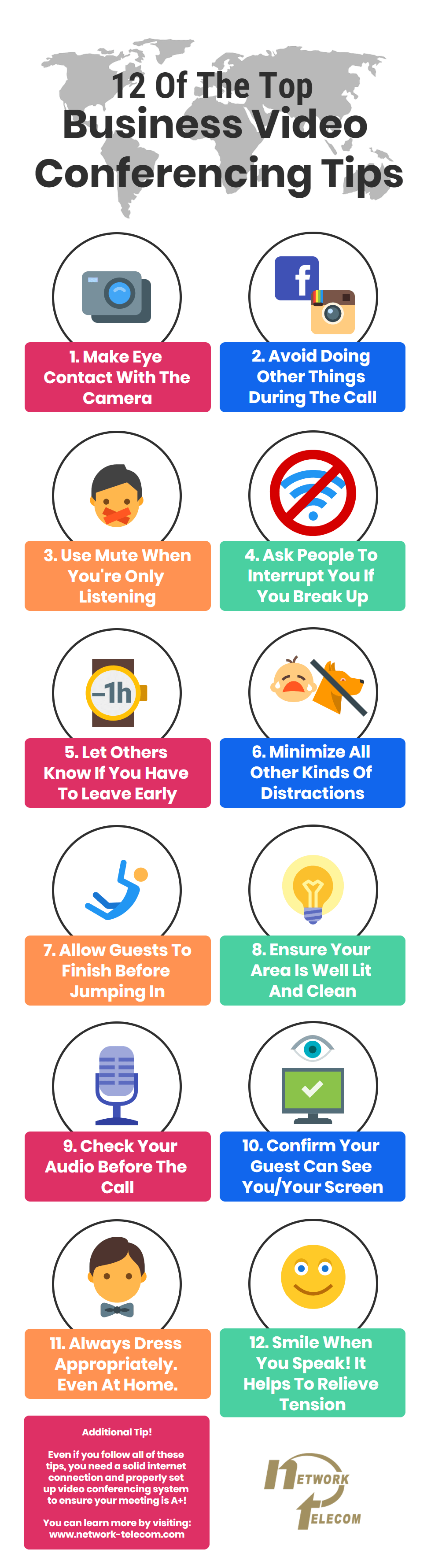 12 Of The Top
Business Video Conferencing Tips

f

1. Make Eye Contact With The Camera

2. Avoid Doing Other Things During The Call

3. Use Mute When You're Only Listening

4. Ask People To Interrupt You If You Break Up

-1h

5. Let Others Know If You Have To Leave Early

6. Minimize All Other Kinds Of Distractions

7. Allow Guests To Finish Before Jumping In

8. Ensure Your Area Is Well Lit And Clean

9. Check Your Audio Before The Call

10. Confirm Your Guest Can See You/Your Screen

11. Always Dress Appropriately. Even At Home.

12. Smile When You Speak! It Helps To Relieve Tension

Additional Tip!

Even if you follow all of these tips, you need a solid internet connection and properly set up video conferencing system to ensure your meeting is A+!

You can learn more by visiting: www.network-telecom.com

NETWORK TELECOM