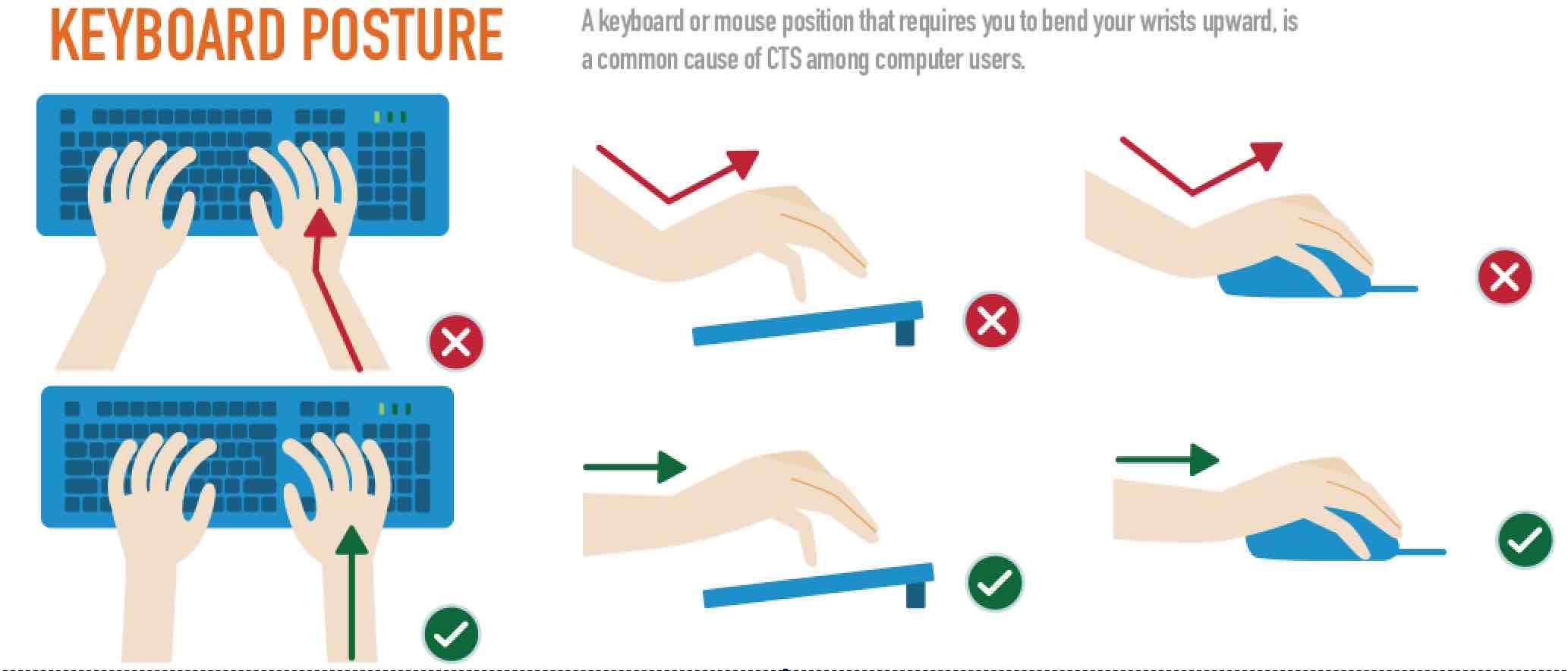 KEYBOARD POSTURE

A keyboard or mouse position that requires you to bend your wrists upward, is a common cause of CTS among computer users.