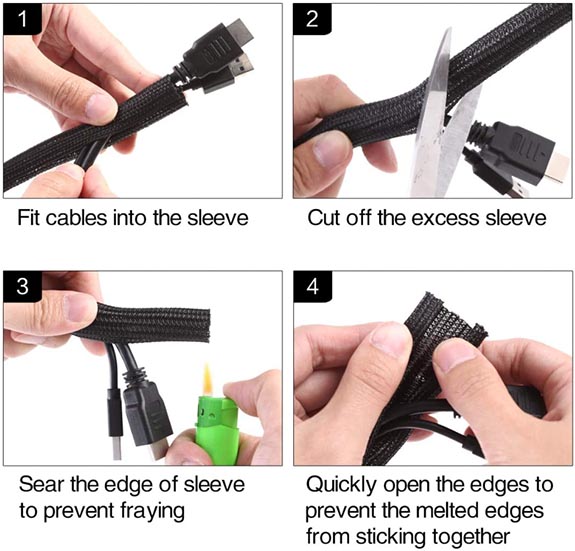 1

Fit cables into the sleeve

2

Cut off the excess sleeve

3

Sear the edge of sleeve to prevent fraying

4

Quickly open the edges to prevent the melted edges from sticking together