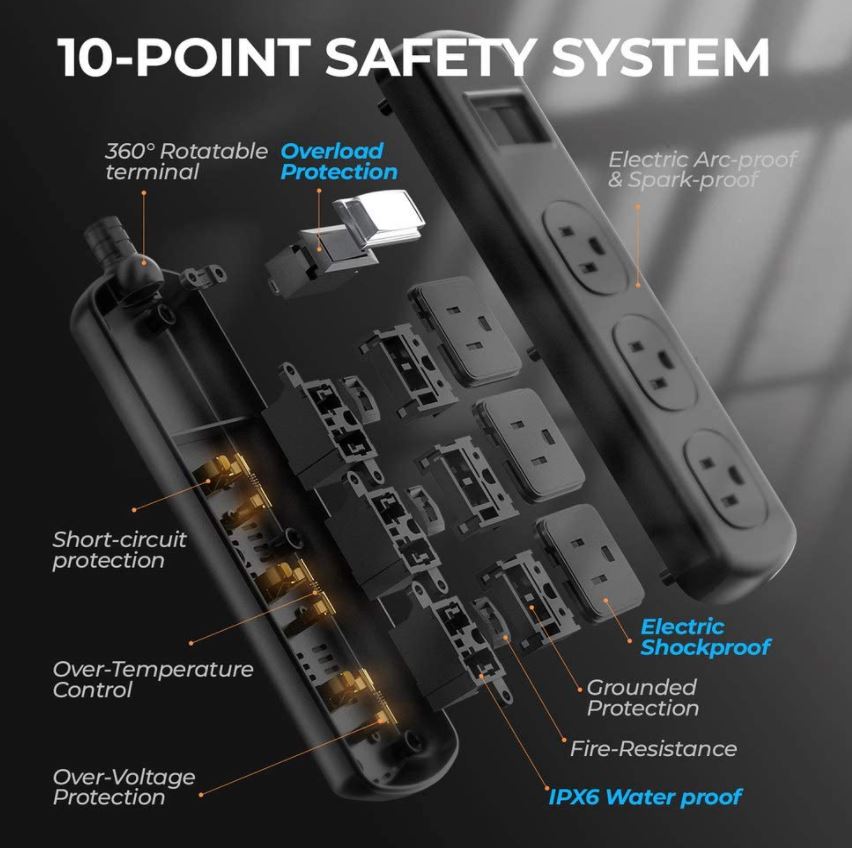 10-POINT SAFETY SYSTEM

360° Rotatable terminal

Overload Protection

Electric Arc-proof & Spark-proof

Short-circuit protection

Over-Temperature Control

Over-Voltage Protection

Electric Shockproof

Grounded Protection

Fire-Resistance

IPX6 Water proof