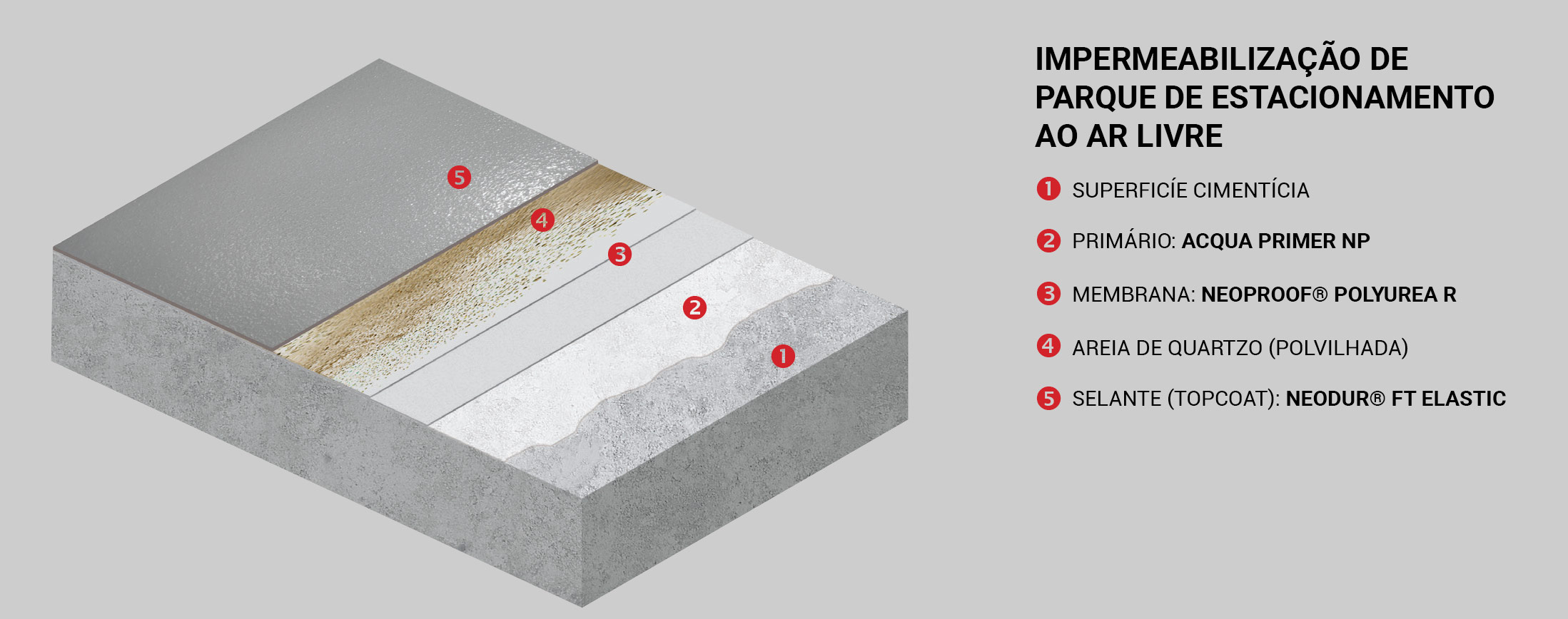 5
4
3
2
1

IMPERMEABILIZAÇÃO DE PARQUE DE ESTACIONAMENTO AO AR LIVRE

1 SUPERFICÍE CIMENTÍCIA

2 PRIMÁRIO: ACQUA PRIMER NP

3 MEMBRANA: NEOPROOF® POLYUREA R

4 AREIA DE QUARTZO (POLVILHADA)

5 SELANTE (TOPCOAT): NEODUR® FT ELASTIC