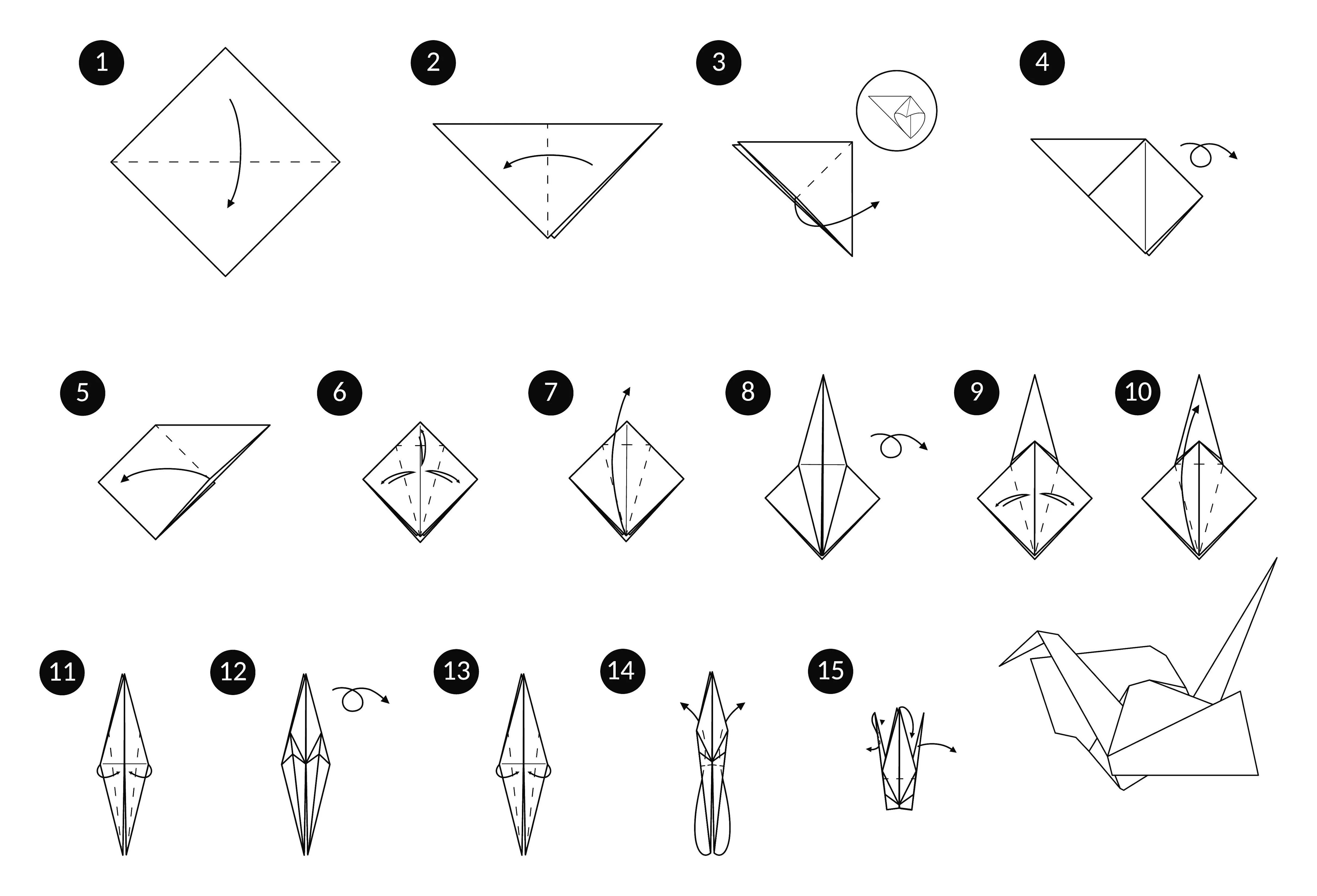 1
2
3
4
5
6
7
8
9
10
11
12
13
14
15