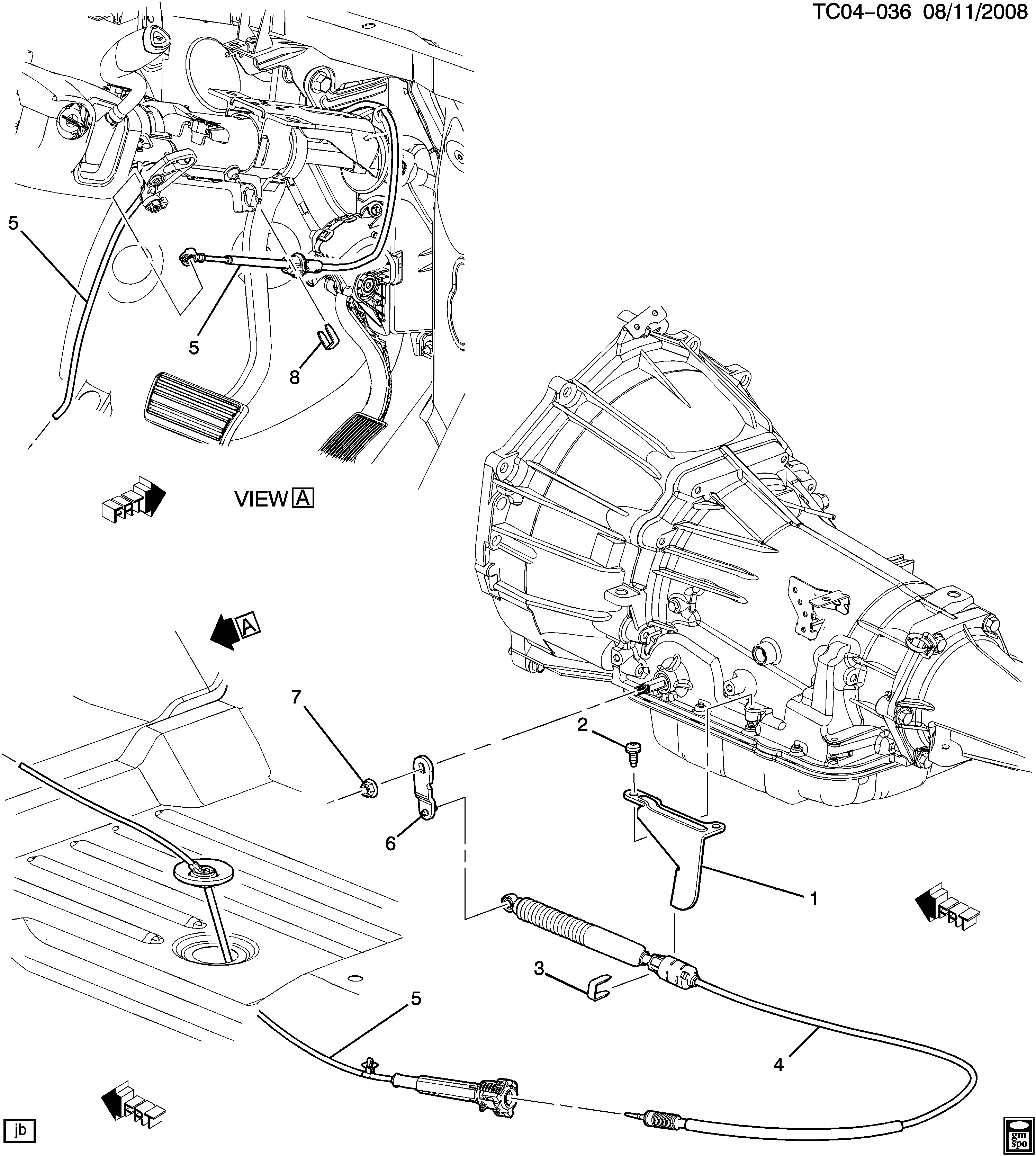 TC04-036 08/11/2008

5

5

8

FRT

VIEW A

A

7

2

6

1

FRT

3

5

4

FRT

jb

gm spo