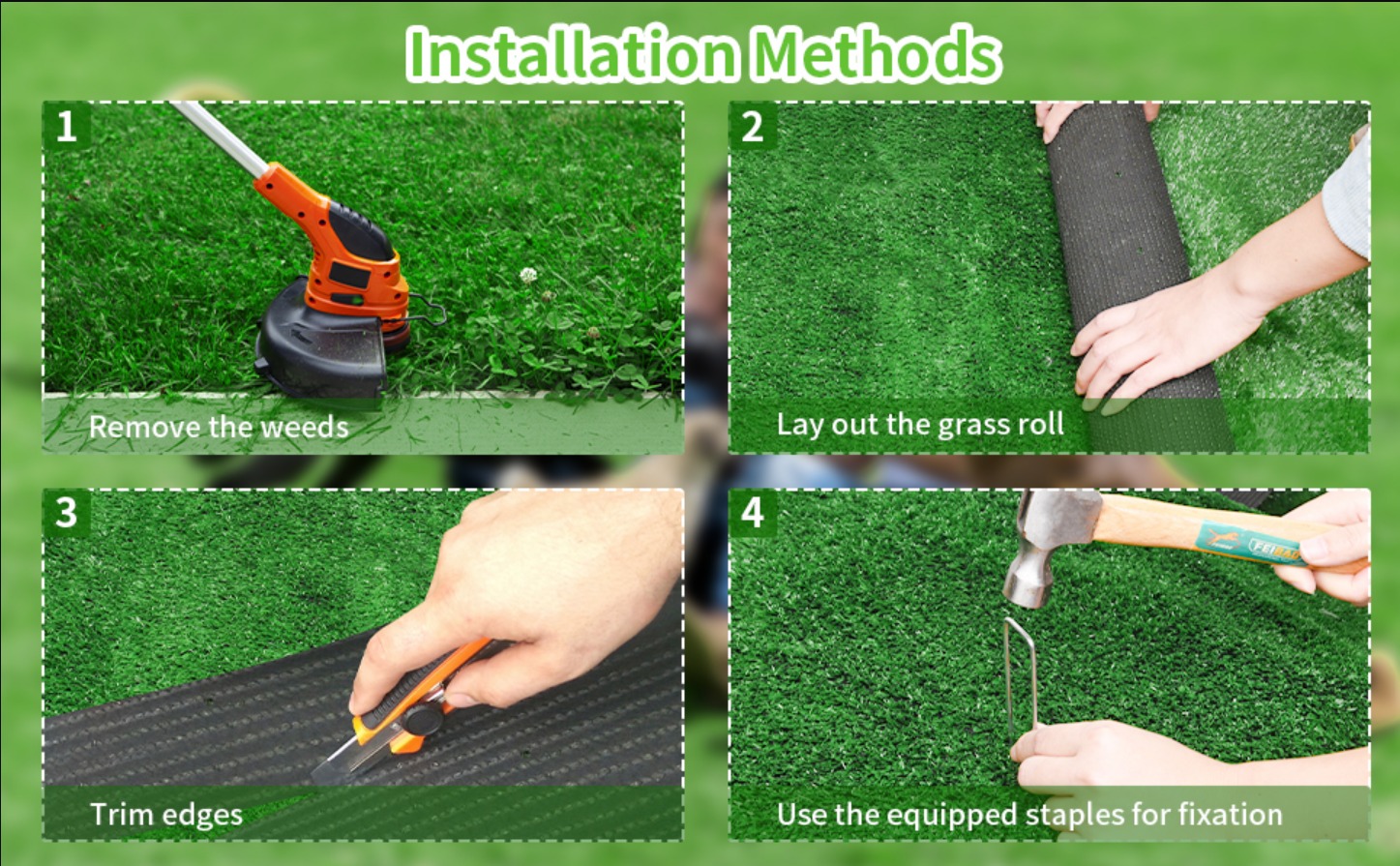 Installation Methods

1

Remove the weeds

2

Lay out the grass roll

3

Trim edges

4

FEIBAO

Use the equipped staples for fixation