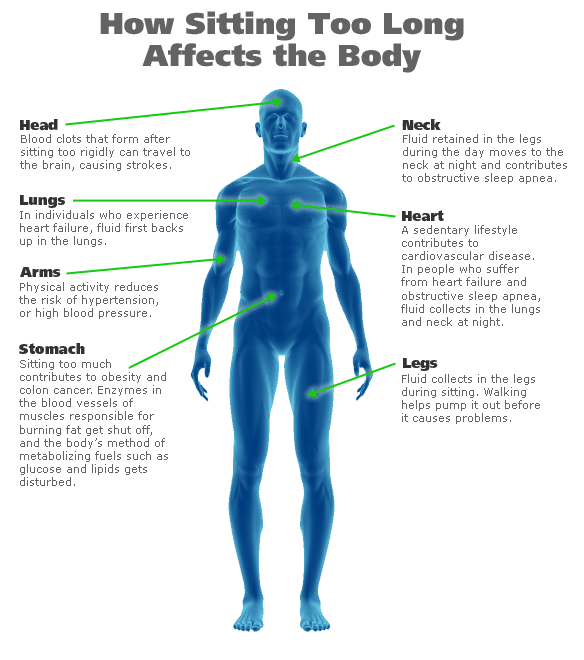 How Sitting Too Long Affects the Body

Head
Blood clots that form after sitting too rigidly can travel to the brain, causing strokes.

Lungs
In individuals who experience heart failure, fluid first backs up in the lungs.

Arms
Physical activity reduces the risk of hypertension, or high blood pressure.

Stomach
Sitting too much contributes to obesity and colon cancer. Enzymes in the blood vessels of muscles responsible for burning fat get shut off, and the body's method of metabolizing fuels such as glucose and lipids gets disturbed.

Neck
Fluid retained in the legs during the day moves to the neck at night and contributes to obstructive sleep apnea.

Heart
A sedentary lifestyle contributes to cardiovascular disease. In people who suffer from heart failure and obstructive sleep apnea, fluid collects in the lungs and neck at night.

Legs
Fluid collects in the legs during sitting. Walking helps pump it out before it causes problems.