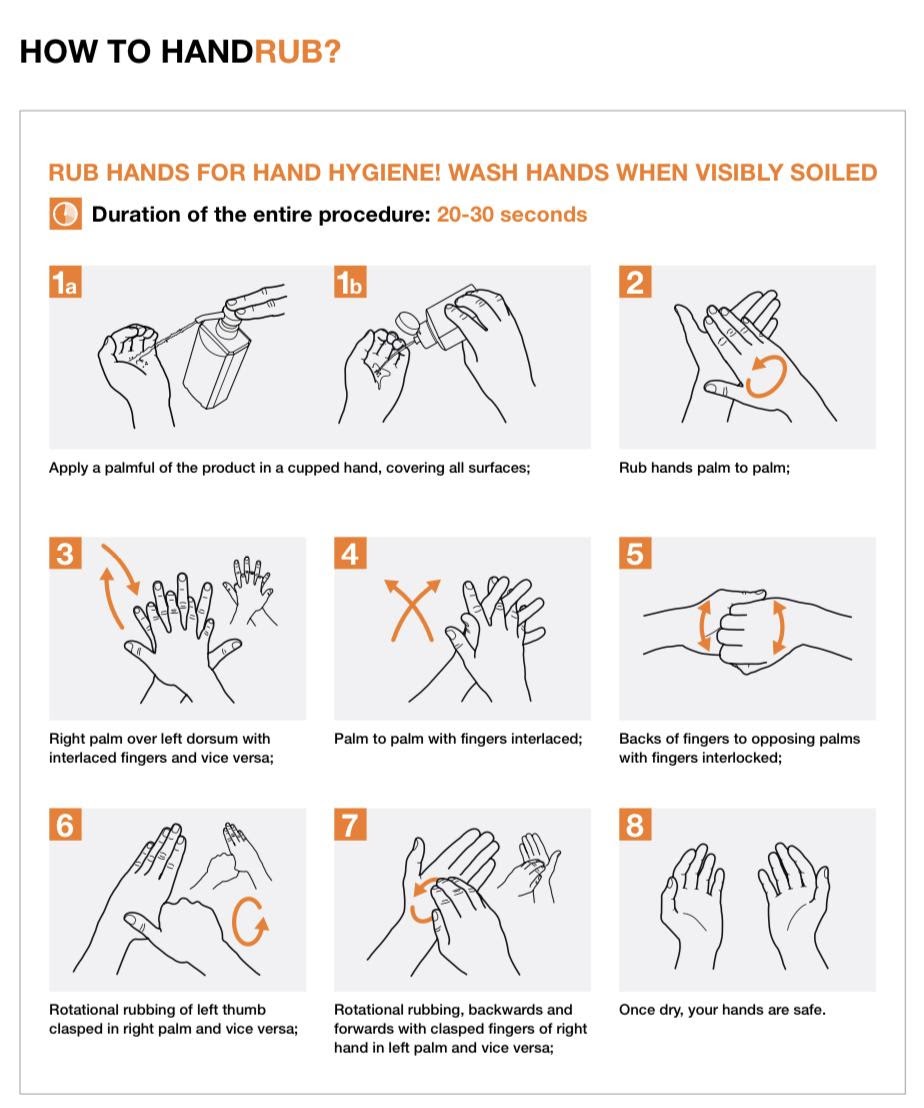 HOW TO HANDRUB?

RUB HANDS FOR HAND HYGIENE! WASH HANDS WHEN VISIBLY SOILED

Duration of the entire procedure: 20-30 seconds

1a

1b

Apply a palmful of the product in a cupped hand, covering all surfaces;

2

Rub hands palm to palm;

3

Right palm over left dorsum with interlaced fingers and vice versa;

4

Palm to palm with fingers interlaced;

5

Backs of fingers to opposing palms with fingers interlocked;

6

Rotational rubbing of left thumb clasped in right palm and vice versa;

7

Rotational rubbing, backwards and forwards with clasped fingers of right hand in left palm and vice versa;

8

Once dry, your hands are safe.