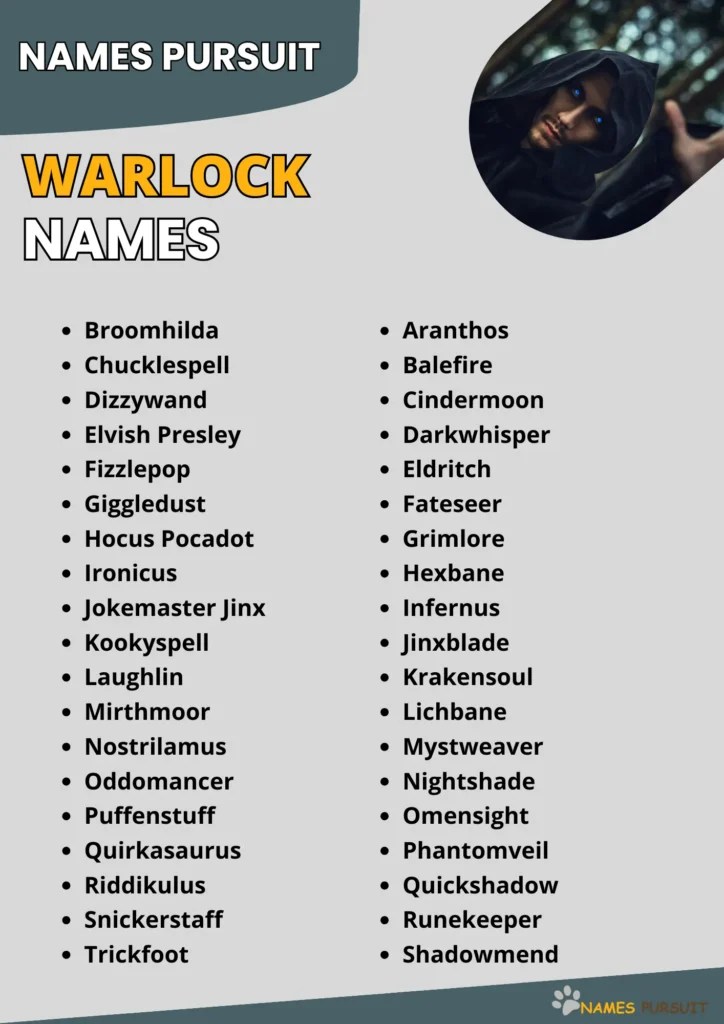 NAMES PURSUIT

WARLOCK NAMES

- Broomhilda
- Chucklespell
- Dizzywand
- Elvish Presley
- Fizzlepop
- Giggledust
- Hocus Pocadot
- Ironicus
- Jokemaster Jinx
- Kookyspell
- Laughlin
- Mirthmoor
- Nostrilamus
- Oddomancer
- Puffenstuff
- Quirkasaurus
- Riddikulus
- Snickerstaff
- Trickfoot

- Aranthos
- Balefire
- Cindermoon
- Darkwhisper
- Eldritch
- Fateseer
- Grimlore
- Hexbane
- Infernus
- Jinxblade
- Krakensoul
- Lichbane
- Mystweaver
- Nightshade
- Omensight
- Phantomveil
- Quickshadow
- Runekeeper
- Shadowmend

NAMES PURSUIT