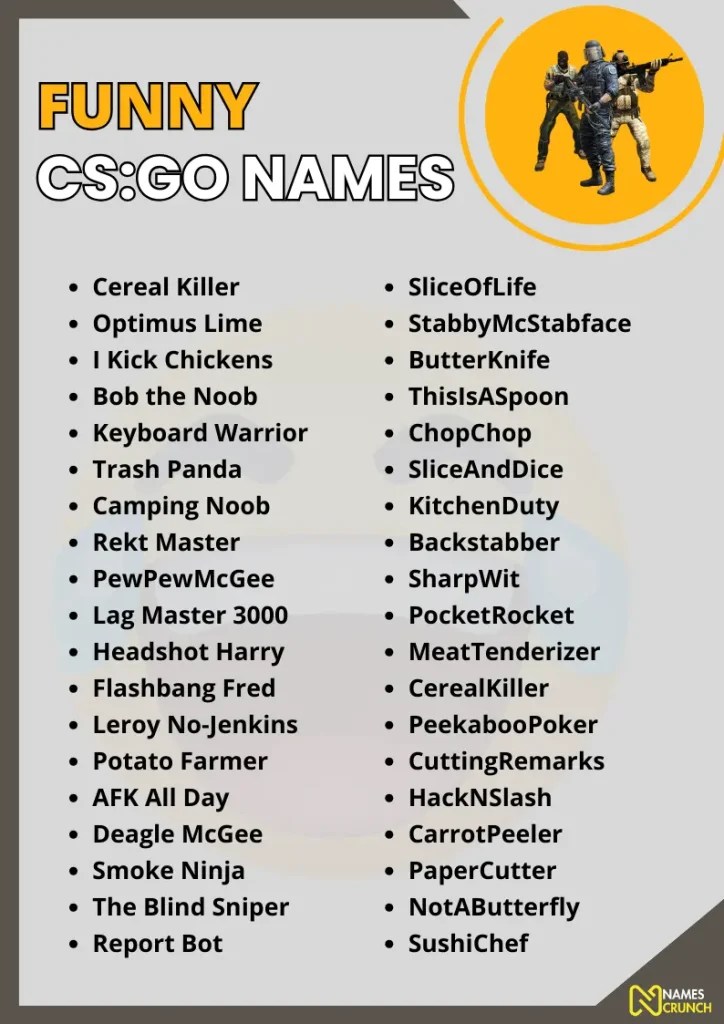 FUNNY
CS:GO NAMES

- Cereal Killer
- Optimus Lime
- I Kick Chickens
- Bob the Noob
- Keyboard Warrior
- Trash Panda
- Camping Noob
- Rekt Master
- PewPewMcGee
- Lag Master 3000
- Headshot Harry
- Flashbang Fred
- Leroy No-Jenkins
- Potato Farmer
- AFK All Day
- Deagle McGee
- Smoke Ninja
- The Blind Sniper
- Report Bot

- SliceOfLife
- StabbyMcStabface
- ButterKnife
- ThisIsASpoon
- ChopChop
- SliceAndDice
- KitchenDuty
- Backstabber
- SharpWit
- PocketRocket
- MeatTenderizer
- CerealKiller
- PeekabooPoker
- CuttingRemarks
- HackNSlash
- CarrotPeeler
- PaperCutter
- NotAButterfly
- SushiChef

NAMES CRUNCH